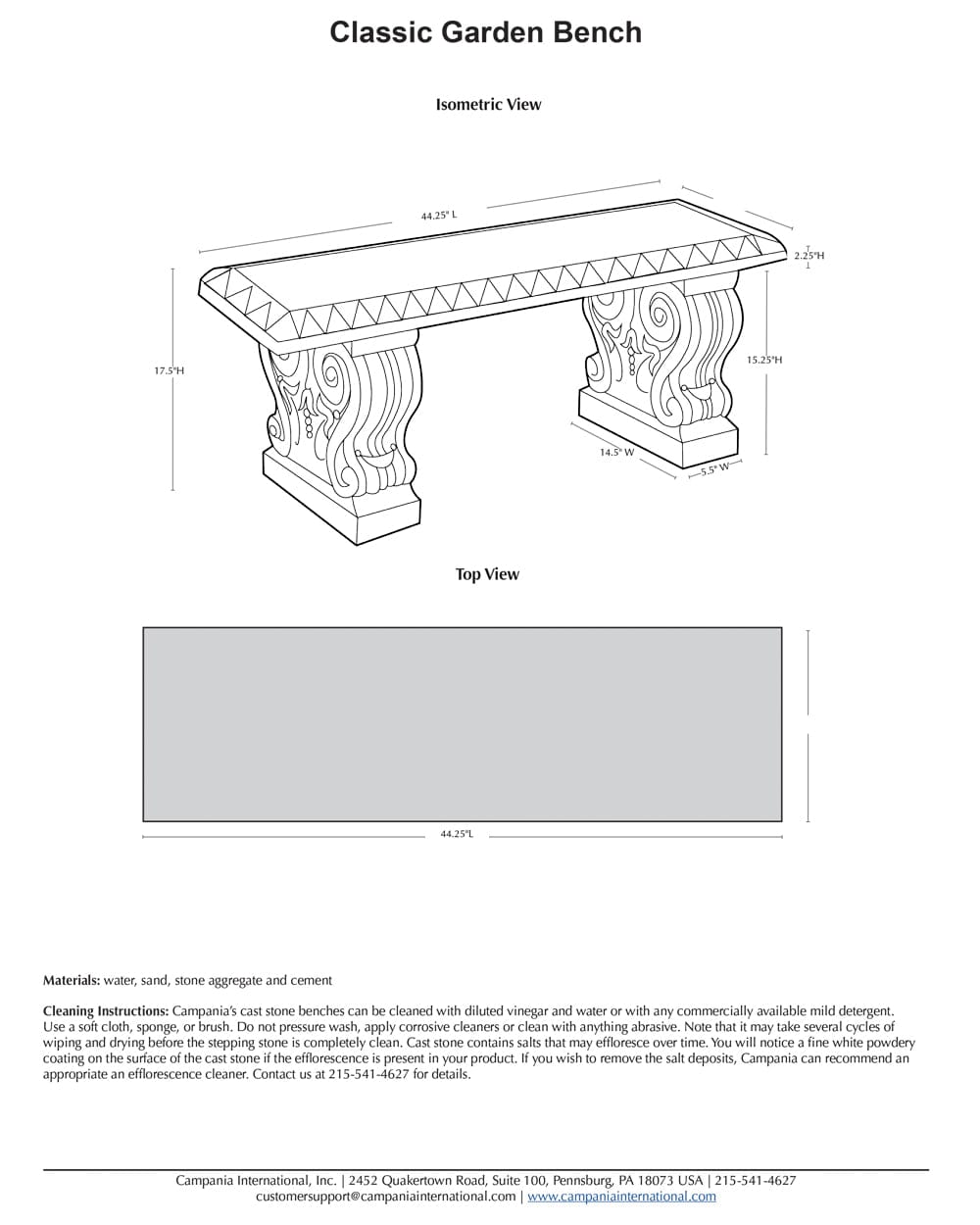 Classic Garden Bench

Isometric View

44.25" L

2.25"H

17.5"H

15.25"H

14.5" W

5.5" W

Top View

44.25"L

**Materials:** water, sand, stone aggregate and cement

**Cleaning Instructions:** Campania's cast stone benches can be cleaned with diluted vinegar and water or with any commercially available mild detergent. Use a soft cloth, sponge, or brush. Do not pressure wash, apply corrosive cleaners or clean with anything abrasive. Note that it may take several cycles of wiping and drying before the stepping stone is completely clean. Cast stone contains salts that may effloresce over time. You will notice a fine white powdery coating on the surface of the cast stone if the efflorescence is present in your product. If you wish to remove the salt deposits, Campania can recommend an appropriate an efflorescence cleaner. Contact us at 215-541-4627 for details.

Campania International, Inc. | 2452 Quakertown Road, Suite 100, Pennsburg, PA 18073 USA | 215-541-4627
customersupport@campaniainternational.com | www.campaniainternational.com