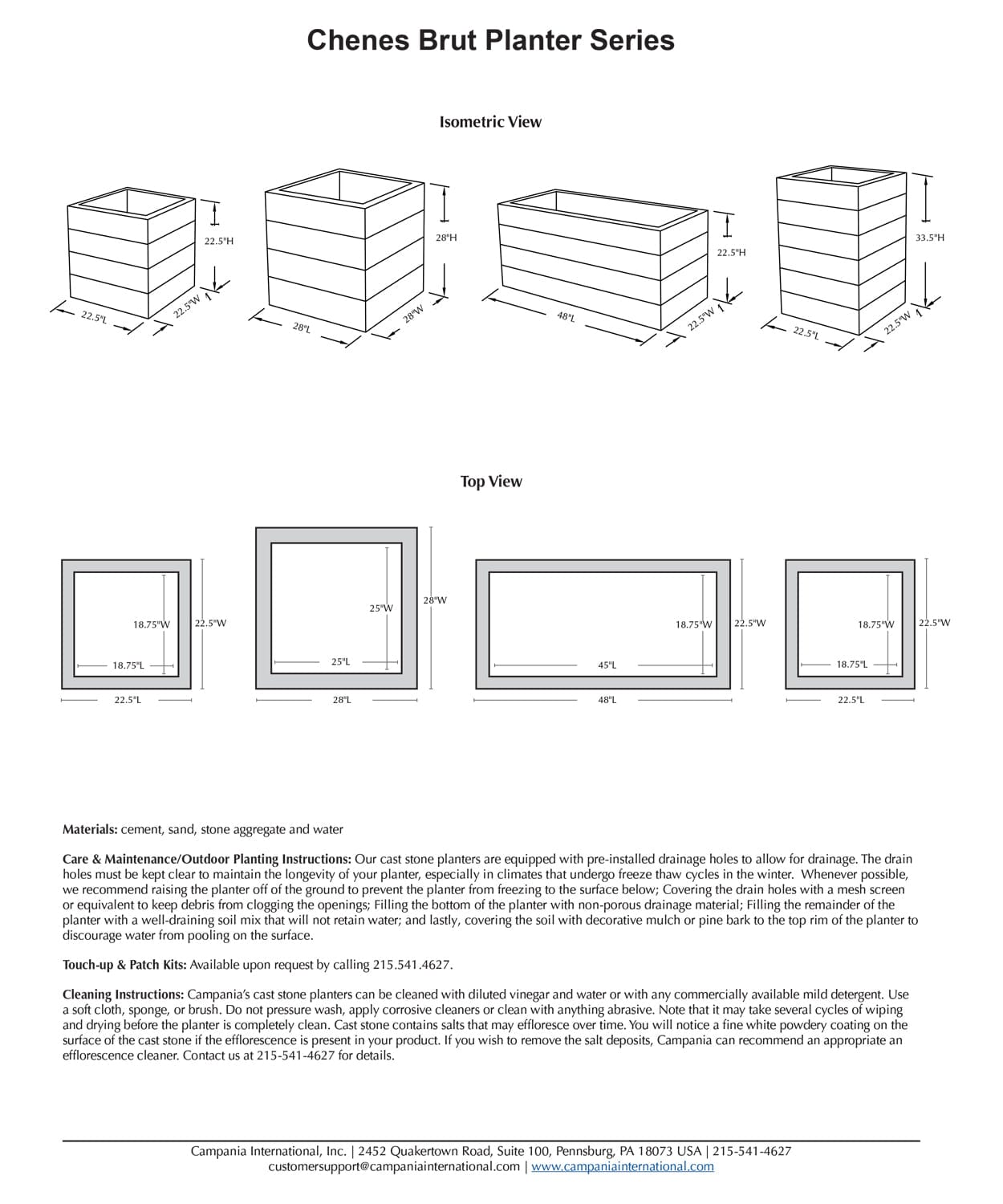 Chenes Brut Planter Series

Isometric View

22.5"H
22.5"L
22.5"W

28"H
28"L
28"W

22.5"H
48"L
22.5"W

33.5"H
22.5"L
22.5"W

Top View

18.75"W
22.5"W
18.75"L
22.5"L

25"W
28"W
25"L
28"L

18.75"W
22.5"W
45"L
48"L

18.75"W
22.5"W
18.75"L
22.5"L

Materials: cement, sand, stone aggregate and water

Care & Maintenance/Outdoor Planting Instructions: Our cast stone planters are equipped with pre-installed drainage holes to allow for drainage. The drain holes must be kept clear to maintain the longevity of your planter, especially in climates that undergo freeze thaw cycles in the winter. Whenever possible, we recommend raising the planter off of the ground to prevent the planter from freezing to the surface below; Covering the drain holes with a mesh screen or equivalent to keep debris from clogging the openings; Filling the bottom of the planter with non-porous drainage material; Filling the remainder of the planter with a well-draining soil mix that will not retain water; and lastly, covering the soil with decorative mulch or pine bark to the top rim of the planter to discourage water from pooling on the surface.

Touch-up & Patch Kits: Available upon request by calling 215.541.4627.

Cleaning Instructions: Campania's cast stone planters can be cleaned with diluted vinegar and water or with any commercially available mild detergent. Use a soft cloth, sponge, or brush. Do not pressure wash, apply corrosive cleaners or clean with anything abrasive. Note that it may take several cycles of wiping and drying before the planter is completely clean. Cast stone contains salts that may effloresce over time. You will notice a fine white powdery coating on the surface of the cast stone if the efflorescence is present in your product. If you wish to remove the salt deposits, Campania can recommend an appropriate an efflorescence cleaner. Contact us at 215-541-4627 for details.

Campania International, Inc. | 2452 Quakertown Road, Suite 100, Pennsburg, PA 18073 USA | 215-541-4627
customersupport@campaniainternational.com | www.campaniainternational.com