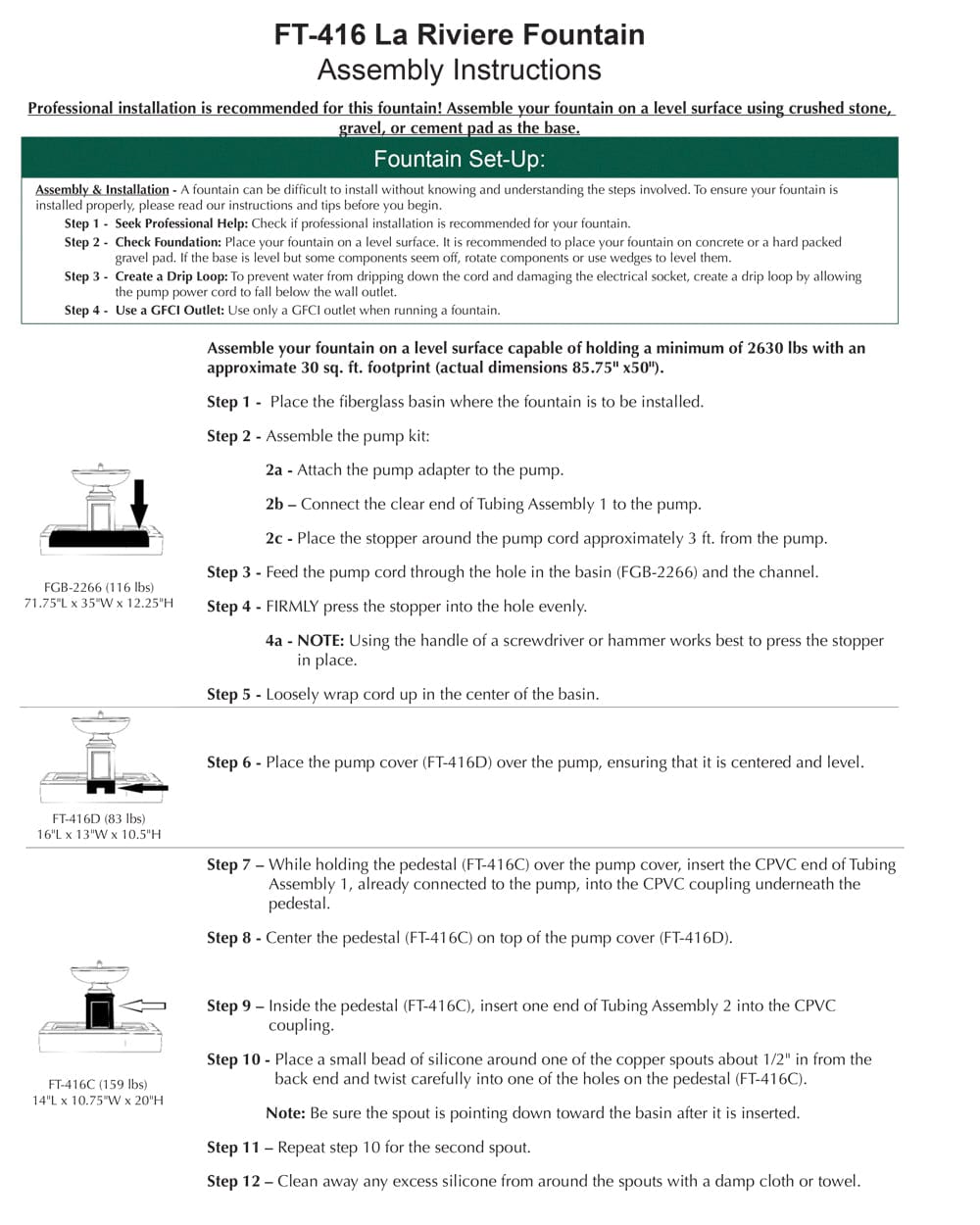 FT-416 La Riviere Fountain
Assembly Instructions

Professional installation is recommended for this fountain! Assemble your fountain on a level surface using crushed stone, gravel, or cement pad as the base.

Fountain Set-Up:

Assembly & Installation - A fountain can be difficult to install without knowing and understanding the steps involved. To ensure your fountain is installed properly, please read our instructions and tips before you begin.

Step 1 - Seek Professional Help: Check if professional installation is recommended for your fountain.

Step 2 - Check Foundation: Place your fountain on a level surface. It is recommended to place your fountain on concrete or a hard packed gravel pad. If the base is level but some components seem off, rotate components or use wedges to level them.

Step 3 - Create a Drip Loop: To prevent water from dripping down the cord and damaging the electrical socket, create a drip loop by allowing the pump power cord to fall below the wall outlet.

Step 4 - Use a GFCI Outlet: Use only a GFCI outlet when running a fountain.

Assemble your fountain on a level surface capable of holding a minimum of 2630 lbs with an approximate 30 sq. ft. footprint (actual dimensions 85.75" x50").

Step 1 - Place the fiberglass basin where the fountain is to be installed.

Step 2 - Assemble the pump kit:

2a - Attach the pump adapter to the pump.

2b – Connect the clear end of Tubing Assembly 1 to the pump.

2c - Place the stopper around the pump cord approximately 3 ft. from the pump.

Step 3 - Feed the pump cord through the hole in the basin (FGB-2266) and the channel.

Step 4 - FIRMLY press the stopper into the hole evenly.

4a - NOTE: Using the handle of a screwdriver or hammer works best to press the stopper in place.

Step 5 - Loosely wrap cord up in the center of the basin.

FGB-2266 (116 lbs)
71.75"L x 35"W x 12.25"H

Step 6 - Place the pump cover (FT-416D) over the pump, ensuring that it is centered and level.

FT-416D (83 lbs)
16"L x 13"W x 10.5"H

Step 7 – While holding the pedestal (FT-416C) over the pump cover, insert the CPVC end of Tubing Assembly 1, already connected to the pump, into the CPVC coupling underneath the pedestal.

Step 8 - Center the pedestal (FT-416C) on top of the pump cover (FT-416D).

Step 9 – Inside the pedestal (FT-416C), insert one end of Tubing Assembly 2 into the CPVC coupling.

Step 10 - Place a small bead of silicone around one of the copper spouts about 1/2" in from the back end and twist carefully into one of the holes on the pedestal (FT-416C).

Note: Be sure the spout is pointing down toward the basin after it is inserted.

Step 11 – Repeat step 10 for the second spout.

Step 12 – Clean away any excess silicone from around the spouts with a damp cloth or towel.

FT-416C (159 lbs)
14"L x 10.75"W x 20"H