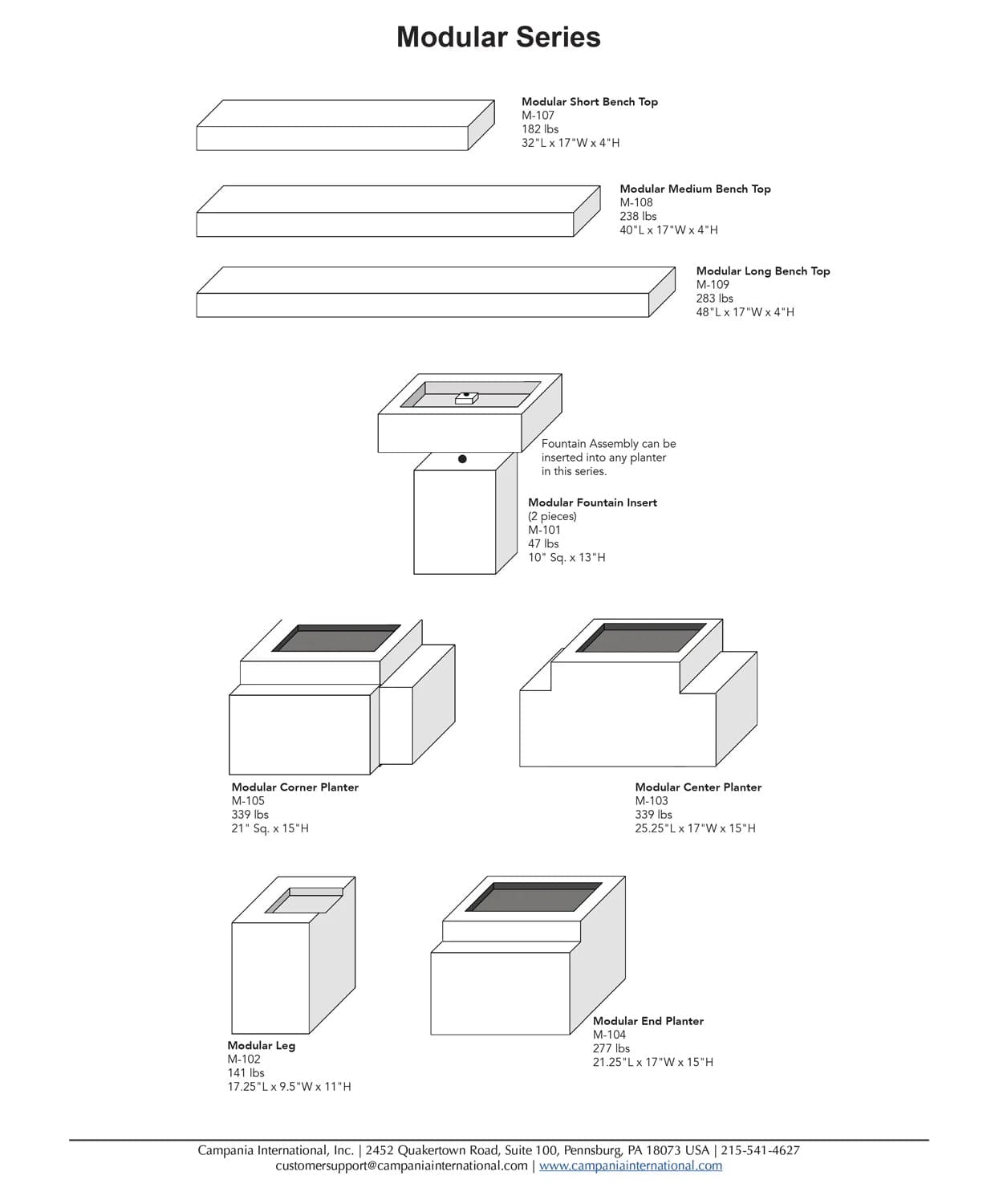 Modular Series

Modular Short Bench Top
M-107
182 lbs
32"L x 17"W x 4"H

Modular Medium Bench Top
M-108
238 lbs
40"L x 17"W x 4"H

Modular Long Bench Top
M-109
283 lbs
48"L x 17"W x 4"H

Fountain Assembly can be inserted into any planter in this series.

Modular Fountain Insert
(2 pieces)
M-101
47 lbs
10" Sq. x 13"H

Modular Corner Planter
M-105
339 lbs
21" Sq. x 15"H

Modular Center Planter
M-103
339 lbs
25.25"L x 17"W x 15"H

Modular Leg
M-102
141 lbs
17.25"L x 9.5"W x 11"H

Modular End Planter
M-104
277 lbs
21.25"L x 17"W x 15"H

Campania International, Inc. | 2452 Quakertown Road, Suite 100, Pennsburg, PA 18073 USA | 215-541-4627
customersupport@campaniainternational.com | www.campaniainternational.com