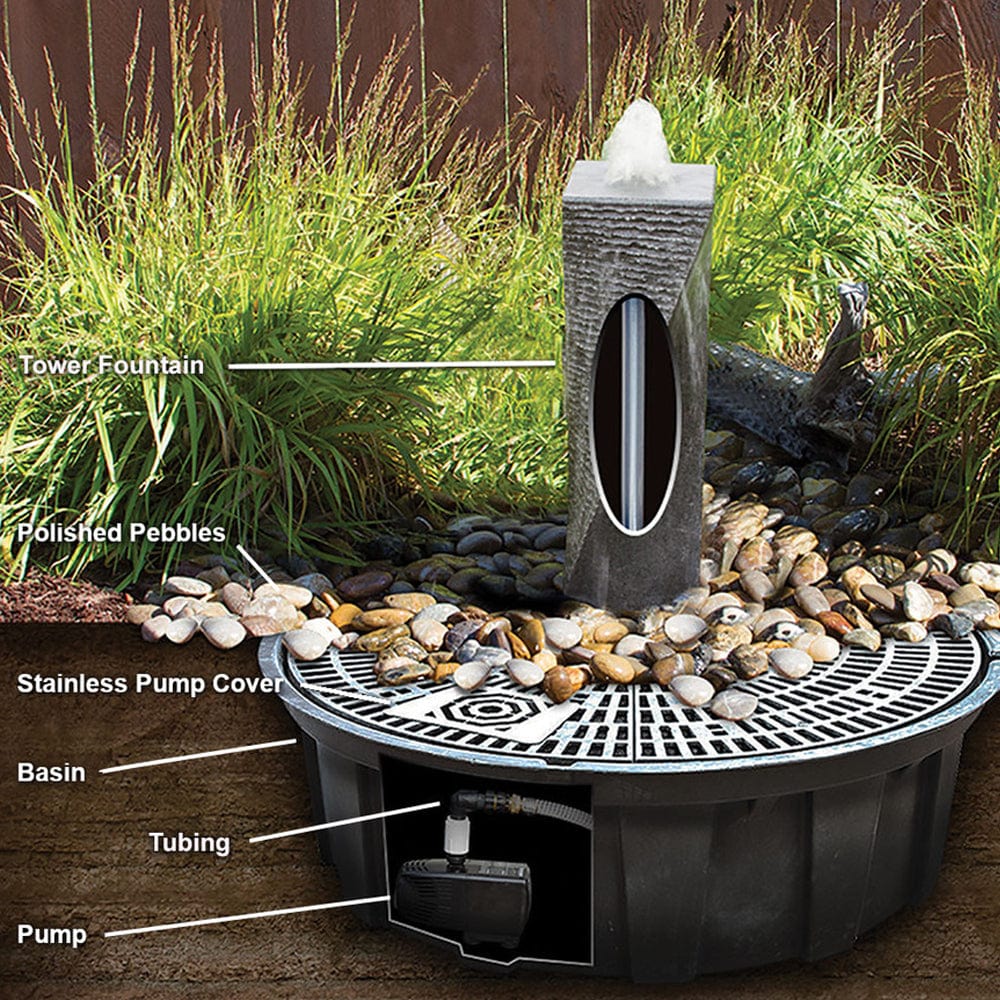 Tower Fountain

Polished Pebbles

Stainless Pump Cover

Basin

Tubing

Pump