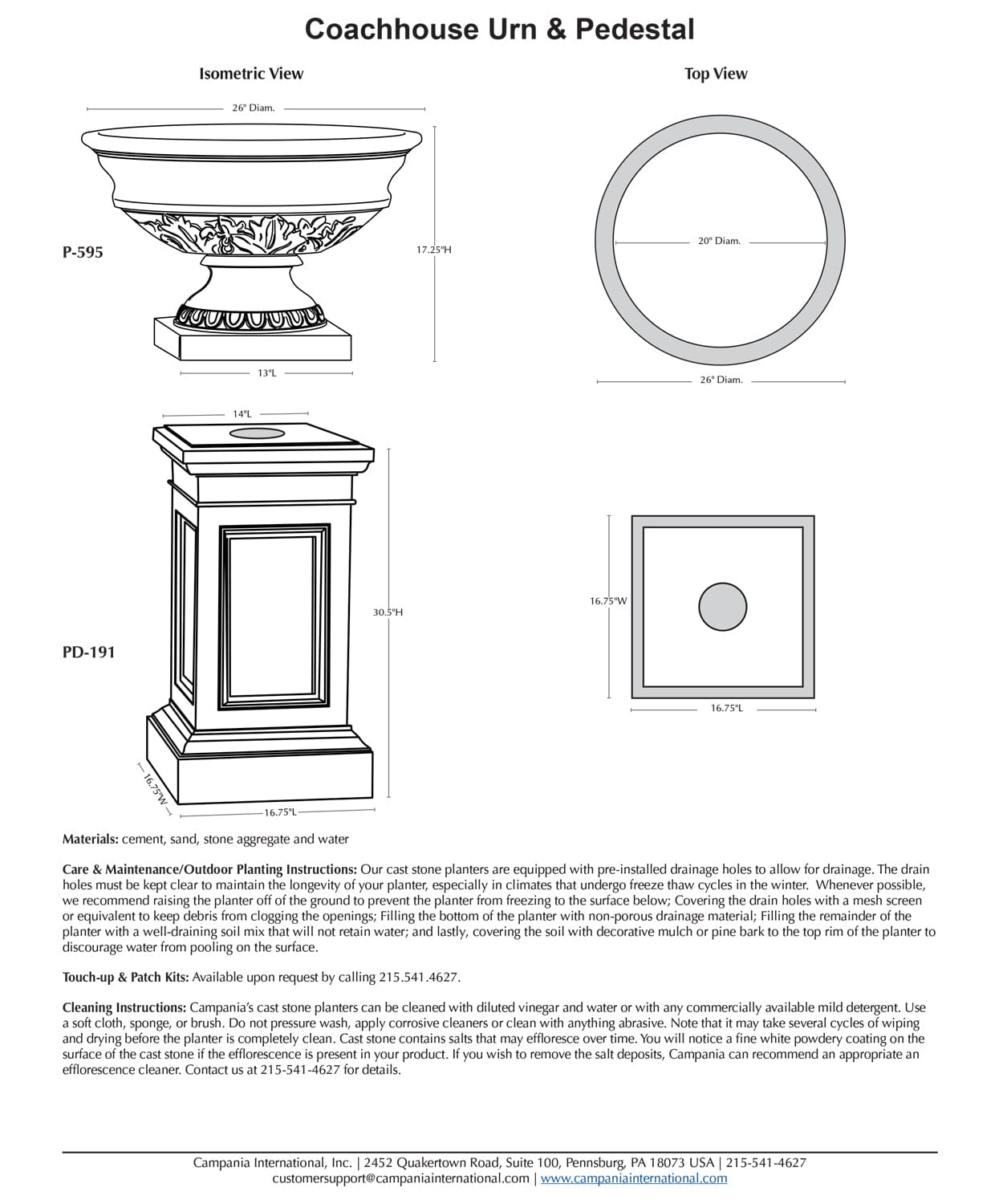 Coachhouse Urn & Pedestal

Isometric View

Top View

26" Diam.

P-595

17.25"H

13"L

20" Diam.

26" Diam.

14"L

30.5"H

PD-191

16.75"W

16.75"L

16.75"W

16.75"L

Materials: cement, sand, stone aggregate and water

Care & Maintenance/Outdoor Planting Instructions: Our cast stone planters are equipped with pre-installed drainage holes to allow for drainage. The drain holes must be kept clear to maintain the longevity of your planter, especially in climates that undergo freeze thaw cycles in the winter. Whenever possible, we recommend raising the planter off of the ground to prevent the planter from freezing to the surface below; Covering the drain holes with a mesh screen or equivalent to keep debris from clogging the openings; Filling the bottom of the planter with non-porous drainage material; Filling the remainder of the planter with a well-draining soil mix that will not retain water; and lastly, covering the soil with decorative mulch or pine bark to the top rim of the planter to discourage water from pooling on the surface.

Touch-up & Patch Kits: Available upon request by calling 215.541.4627.

Cleaning Instructions: Campania's cast stone planters can be cleaned with diluted vinegar and water or with any commercially available mild detergent. Use a soft cloth, sponge, or brush. Do not pressure wash, apply corrosive cleaners or clean with anything abrasive. Note that it may take several cycles of wiping and drying before the planter is completely clean. Cast stone contains salts that may effloresce over time. You will notice a fine white powdery coating on the surface of the cast stone if the efflorescence is present in your product. If you wish to remove the salt deposits, Campania can recommend an appropriate an efflorescence cleaner. Contact us at 215-541-4627 for details.

Campania International, Inc. | 2452 Quakertown Road, Suite 100, Pennsburg, PA 18073 USA | 215-541-4627
customersupport@campaniainternational.com | www.campaniainternational.com