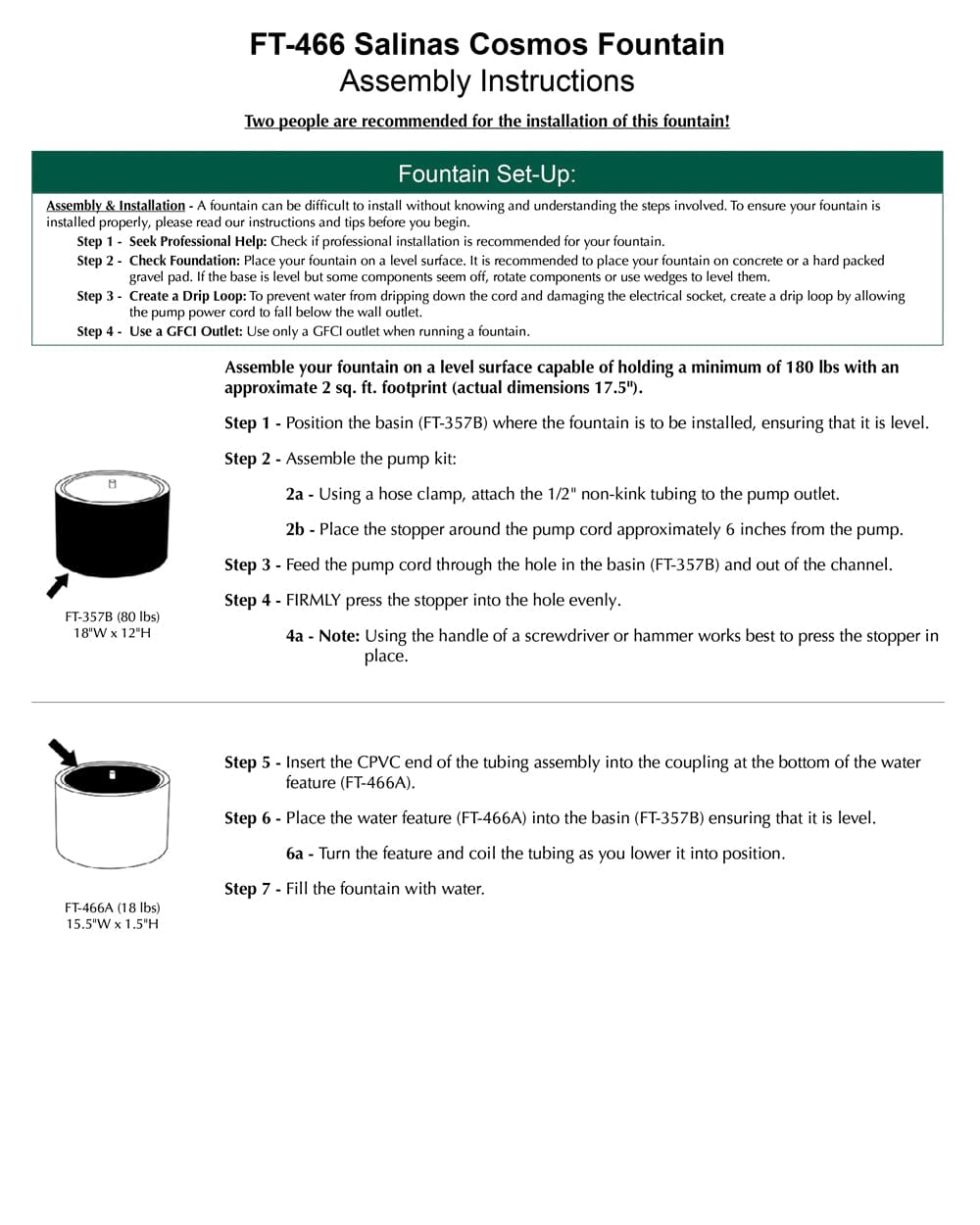 FT-466 Salinas Cosmos Fountain
Assembly Instructions

Two people are recommended for the installation of this fountain!

Fountain Set-Up:

Assembly & Installation - A fountain can be difficult to install without knowing and understanding the steps involved. To ensure your fountain is installed properly, please read our instructions and tips before you begin.

Step 1 - Seek Professional Help: Check if professional installation is recommended for your fountain.

Step 2 - Check Foundation: Place your fountain on a level surface. It is recommended to place your fountain on concrete or a hard packed gravel pad. If the base is level but some components seem off, rotate components or use wedges to level them.

Step 3 - Create a Drip Loop: To prevent water from dripping down the cord and damaging the electrical socket, create a drip loop by allowing the pump power cord to fall below the wall outlet.

Step 4 - Use a GFCI Outlet: Use only a GFCI outlet when running a fountain.

Assemble your fountain on a level surface capable of holding a minimum of 180 lbs with an approximate 2 sq. ft. footprint (actual dimensions 17.5").

Step 1 - Position the basin (FT-357B) where the fountain is to be installed, ensuring that it is level.

Step 2 - Assemble the pump kit:

2a - Using a hose clamp, attach the 1/2" non-kink tubing to the pump outlet.

2b - Place the stopper around the pump cord approximately 6 inches from the pump.

Step 3 - Feed the pump cord through the hole in the basin (FT-357B) and out of the channel.

Step 4 - FIRMLY press the stopper into the hole evenly.

4a - Note: Using the handle of a screwdriver or hammer works best to press the stopper in place.

FT-357B (80 lbs)
18"W x 12"H

Step 5 - Insert the CPVC end of the tubing assembly into the coupling at the bottom of the water feature (FT-466A).

Step 6 - Place the water feature (FT-466A) into the basin (FT-357B) ensuring that it is level.

6a - Turn the feature and coil the tubing as you lower it into position.

Step 7 - Fill the fountain with water.

FT-466A (18 lbs)
15.5"W x 1.5"H