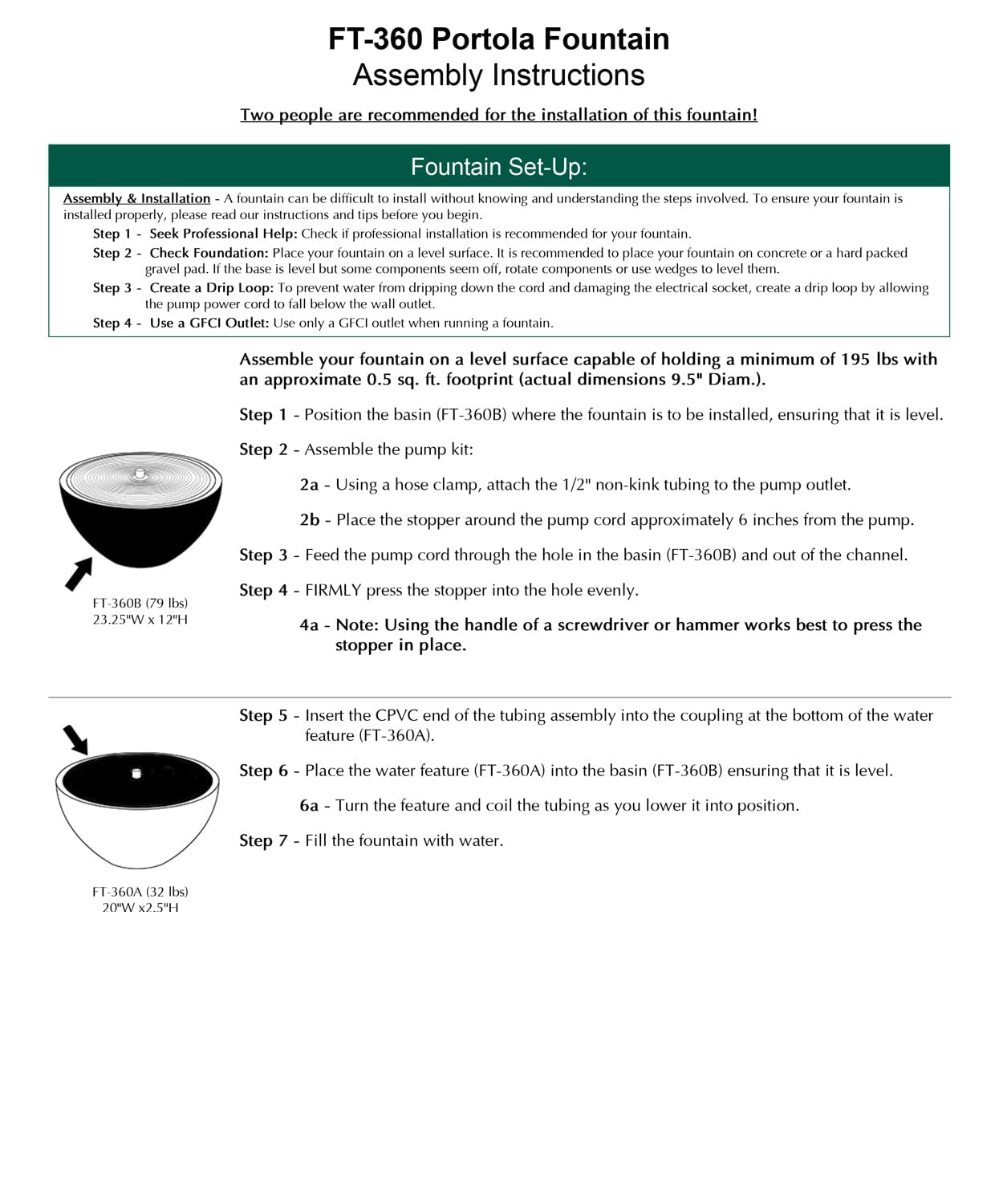 FT-360 Portola Fountain
Assembly Instructions

Two people are recommended for the installation of this fountain!

Fountain Set-Up:

Assembly & Installation - A fountain can be difficult to install without knowing and understanding the steps involved. To ensure your fountain is installed properly, please read our instructions and tips before you begin.

Step 1 - Seek Professional Help: Check if professional installation is recommended for your fountain.

Step 2 - Check Foundation: Place your fountain on a level surface. It is recommended to place your fountain on concrete or a hard packed gravel pad. If the base is level but some components seem off, rotate components or use wedges to level them.

Step 3 - Create a Drip Loop: To prevent water from dripping down the cord and damaging the electrical socket, create a drip loop by allowing the pump power cord to fall below the wall outlet.

Step 4 - Use a GFCI Outlet: Use only a GFCI outlet when running a fountain.

Assemble your fountain on a level surface capable of holding a minimum of 195 lbs with an approximate 0.5 sq. ft. footprint (actual dimensions 9.5" Diam.).

Step 1 - Position the basin (FT-360B) where the fountain is to be installed, ensuring that it is level.

Step 2 - Assemble the pump kit:

2a - Using a hose clamp, attach the 1/2" non-kink tubing to the pump outlet.

2b - Place the stopper around the pump cord approximately 6 inches from the pump.

Step 3 - Feed the pump cord through the hole in the basin (FT-360B) and out of the channel.

Step 4 - FIRMLY press the stopper into the hole evenly.

4a - Note: Using the handle of a screwdriver or hammer works best to press the stopper in place.

FT-360B (79 lbs)
23.25"W x 12"H

Step 5 - Insert the CPVC end of the tubing assembly into the coupling at the bottom of the water feature (FT-360A).

Step 6 - Place the water feature (FT-360A) into the basin (FT-360B) ensuring that it is level.

6a - Turn the feature and coil the tubing as you lower it into position.

Step 7 - Fill the fountain with water.

FT-360A (32 lbs)
20"W x2.5"H