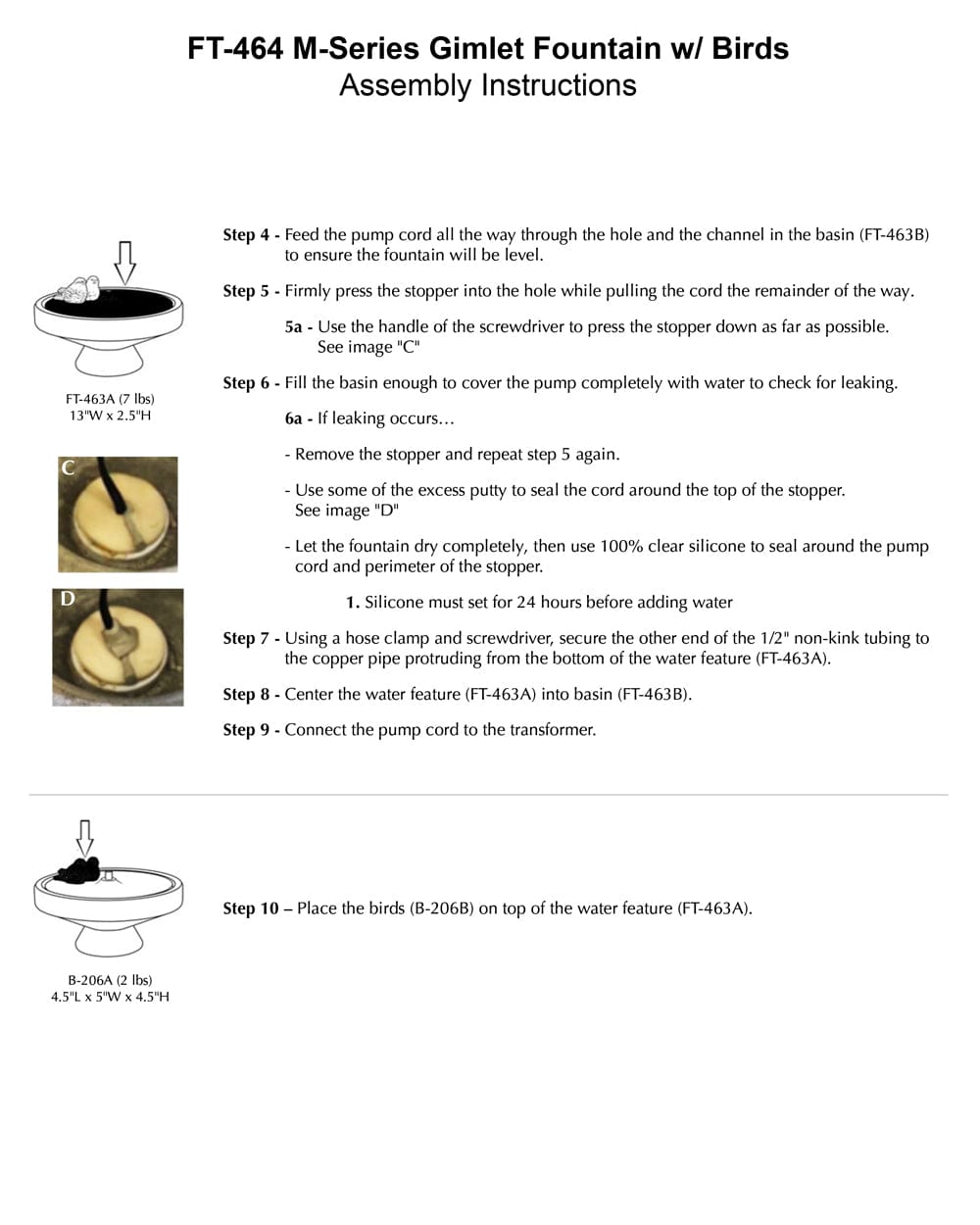 FT-464 M-Series Gimlet Fountain w/ Birds
Assembly Instructions

FT-463A (7 lbs)
13"W x 2.5"H

C

D

Step 4 - Feed the pump cord all the way through the hole and the channel in the basin (FT-463B) to ensure the fountain will be level.

Step 5 - Firmly press the stopper into the hole while pulling the cord the remainder of the way.

5a - Use the handle of the screwdriver to press the stopper down as far as possible. See image "C"

Step 6 - Fill the basin enough to cover the pump completely with water to check for leaking.

6a - If leaking occurs…

- Remove the stopper and repeat step 5 again.

- Use some of the excess putty to seal the cord around the top of the stopper. See image "D"

- Let the fountain dry completely, then use 100% clear silicone to seal around the pump cord and perimeter of the stopper.

1. Silicone must set for 24 hours before adding water

Step 7 - Using a hose clamp and screwdriver, secure the other end of the 1/2" non-kink tubing to the copper pipe protruding from the bottom of the water feature (FT-463A).

Step 8 - Center the water feature (FT-463A) into basin (FT-463B).

Step 9 - Connect the pump cord to the transformer.

B-206A (2 lbs)
4.5"L x 5"W x 4.5"H

Step 10 – Place the birds (B-206B) on top of the water feature (FT-463A).