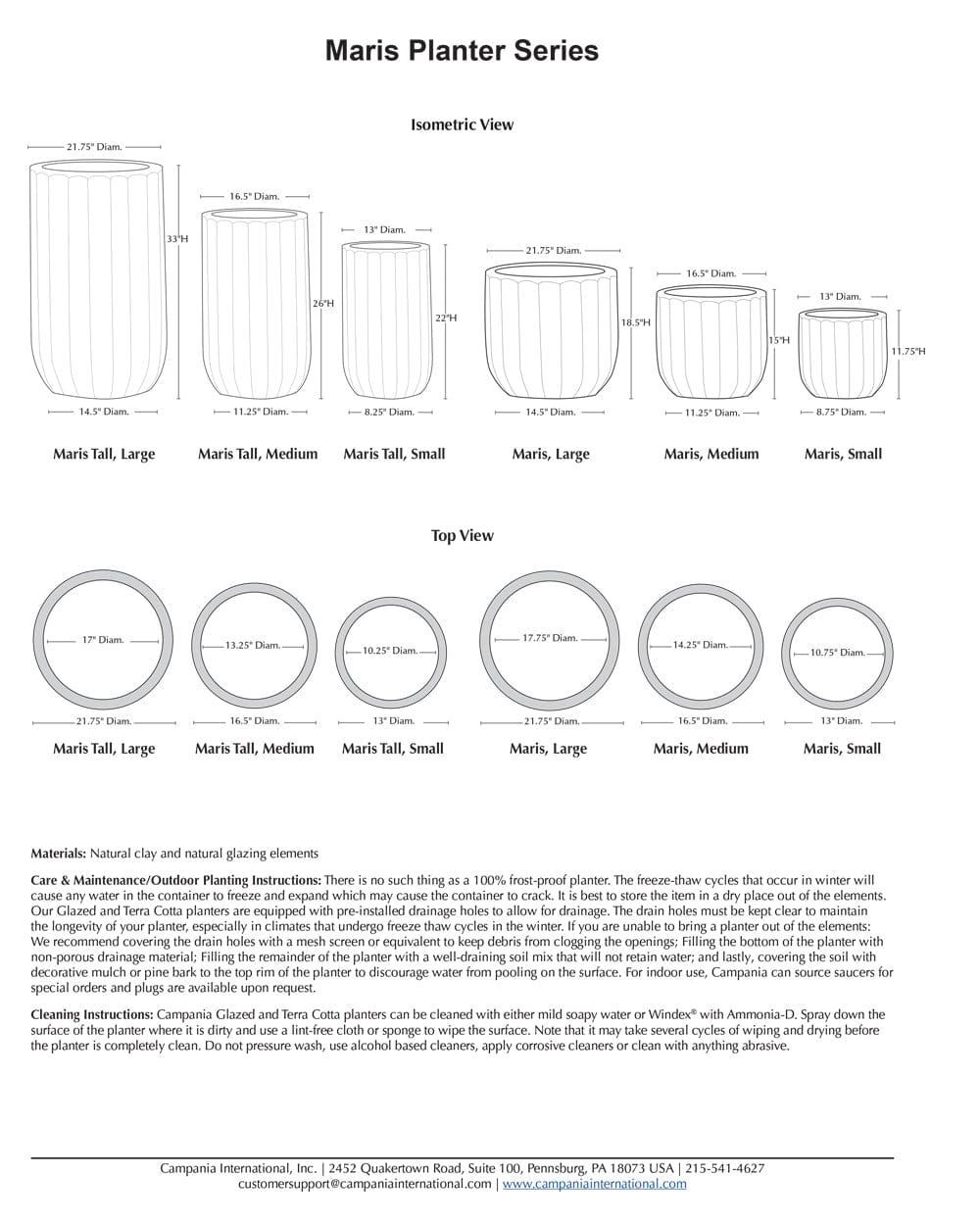 Maris Planter Series

Isometric View

21.75" Diam.
33"H
14.5" Diam.
Maris Tall, Large

16.5" Diam.
26"H
11.25" Diam.
Maris Tall, Medium

13" Diam.
22"H
8.25" Diam.
Maris Tall, Small

21.75" Diam.
18.5"H
14.5" Diam.
Maris, Large

16.5" Diam.
15"H
11.25" Diam.
Maris, Medium

13" Diam.
11.75"H
8.75" Diam.
Maris, Small

Top View

17" Diam.
21.75" Diam.
Maris Tall, Large

13.25" Diam.
16.5" Diam.
Maris Tall, Medium

10.25" Diam.
13" Diam.
Maris Tall, Small

17.75" Diam.
21.75" Diam.
Maris, Large

14.25" Diam.
16.5" Diam.
Maris, Medium

10.75" Diam.
13" Diam.
Maris, Small

Materials: Natural clay and natural glazing elements

Care & Maintenance/Outdoor Planting Instructions: There is no such thing as a 100% frost-proof planter. The freeze-thaw cycles that occur in winter will cause any water in the container to freeze and expand which may cause the container to crack. It is best to store the item in a dry place out of the elements. Our Glazed and Terra Cotta planters are equipped with pre-installed drainage holes to allow for drainage. The drain holes must be kept clear to maintain the longevity of your planter, especially in climates that undergo freeze thaw cycles in the winter. If you are unable to bring a planter out of the elements: We recommend covering the drain holes with a mesh screen or equivalent to keep debris from clogging the openings; Filling the bottom of the planter with non-porous drainage material; Filling the remainder of the planter with a well-draining soil mix that will not retain water; and lastly, covering the soil with decorative mulch or pine bark to the top rim of the planter to discourage water from pooling on the surface. For indoor use, Campania can source saucers for special orders and plugs are available upon request.

Cleaning Instructions: Campania Glazed and Terra Cotta planters can be cleaned with either mild soapy water or Windex® with Ammonia-D. Spray down the surface of the planter where it is dirty and use a lint-free cloth or sponge to wipe the surface. Note that it may take several cycles of wiping and drying before the planter is completely clean. Do not pressure wash, use alcohol based cleaners, apply corrosive cleaners or clean with anything abrasive.

Campania International, Inc. | 2452 Quakertown Road, Suite 100, Pennsburg, PA 18073 USA | 215-541-4627
customersupport@campaniainternational.com | www.campaniainternational.com