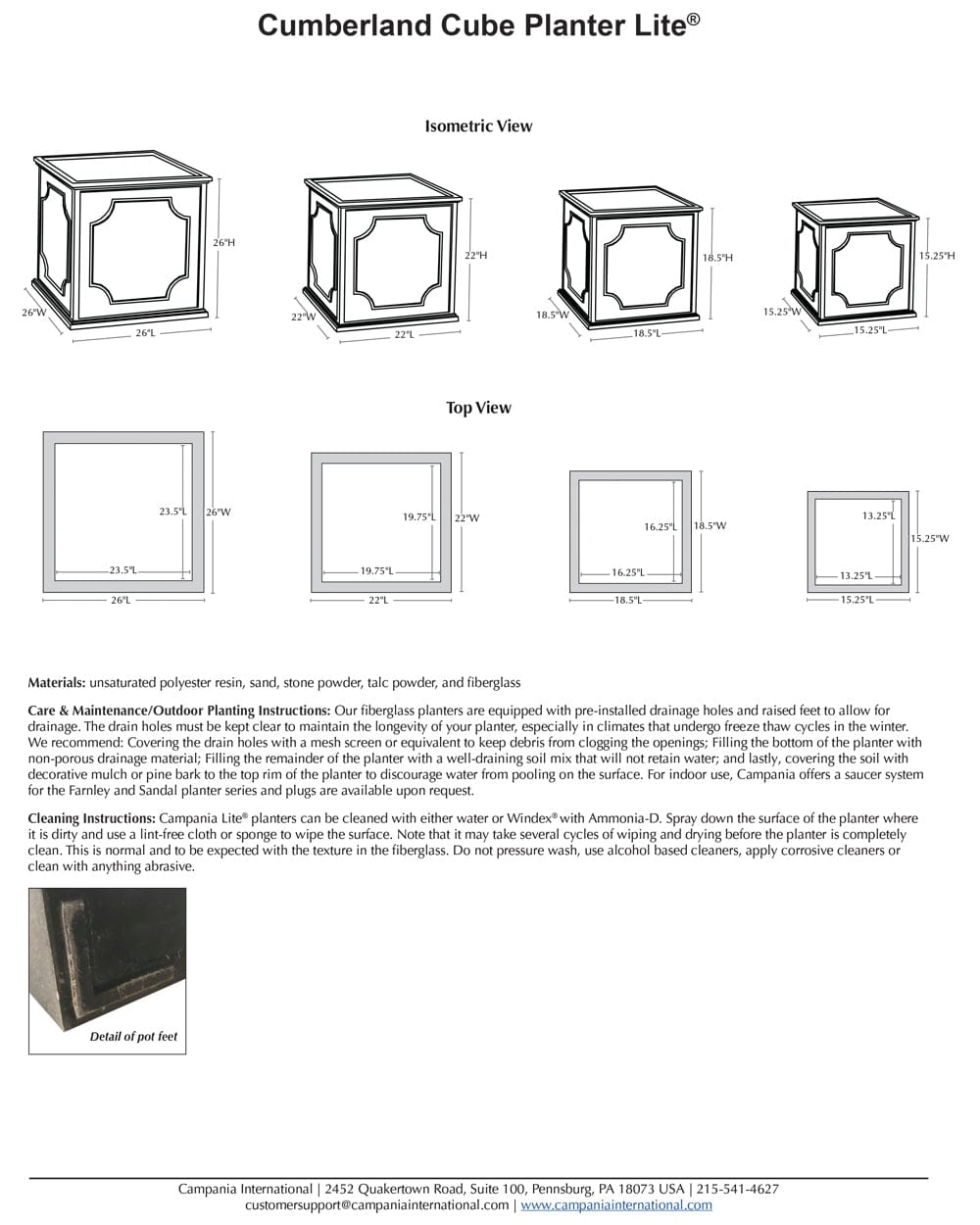 Cumberland Cube Planter Lite®

Isometric View

26"H
26"W
26"L

22"H
22"W
22"L

18.5"H
18.5"W
18.5"L

15.25"H
15.25"W
15.25"L

Top View

23.5"L
26"W
23.5"L
26"L

19.75"L
22"W
19.75"L
22"L

16.25"L
18.5"W
16.25"L
18.5"L

13.25"L
15.25"W
13.25"L
15.25"L

Materials: unsaturated polyester resin, sand, stone powder, talc powder, and fiberglass

Care & Maintenance/Outdoor Planting Instructions: Our fiberglass planters are equipped with pre-installed drainage holes and raised feet to allow for drainage. The drain holes must be kept clear to maintain the longevity of your planter, especially in climates that undergo freeze thaw cycles in the winter. We recommend: Covering the drain holes with a mesh screen or equivalent to keep debris from clogging the openings; Filling the bottom of the planter with non-porous drainage material; Filling the remainder of the planter with a well-draining soil mix that will not retain water; and lastly, covering the soil with decorative mulch or pine bark to the top rim of the planter to discourage water from pooling on the surface. For indoor use, Campania offers a saucer system for the Farnley and Sandal planter series and plugs are available upon request.

Cleaning Instructions: Campania Lite® planters can be cleaned with either water or Windex® with Ammonia-D. Spray down the surface of the planter where it is dirty and use a lint-free cloth or sponge to wipe the surface. Note that it may take several cycles of wiping and drying before the planter is completely clean. This is normal and to be expected with the texture in the fiberglass. Do not pressure wash, use alcohol based cleaners, apply corrosive cleaners or clean with anything abrasive.

Detail of pot feet

Campania International | 2452 Quakertown Road, Suite 100, Pennsburg, PA 18073 USA | 215-541-4627
customersupport@campaniainternational.com | www.campaniainternational.com