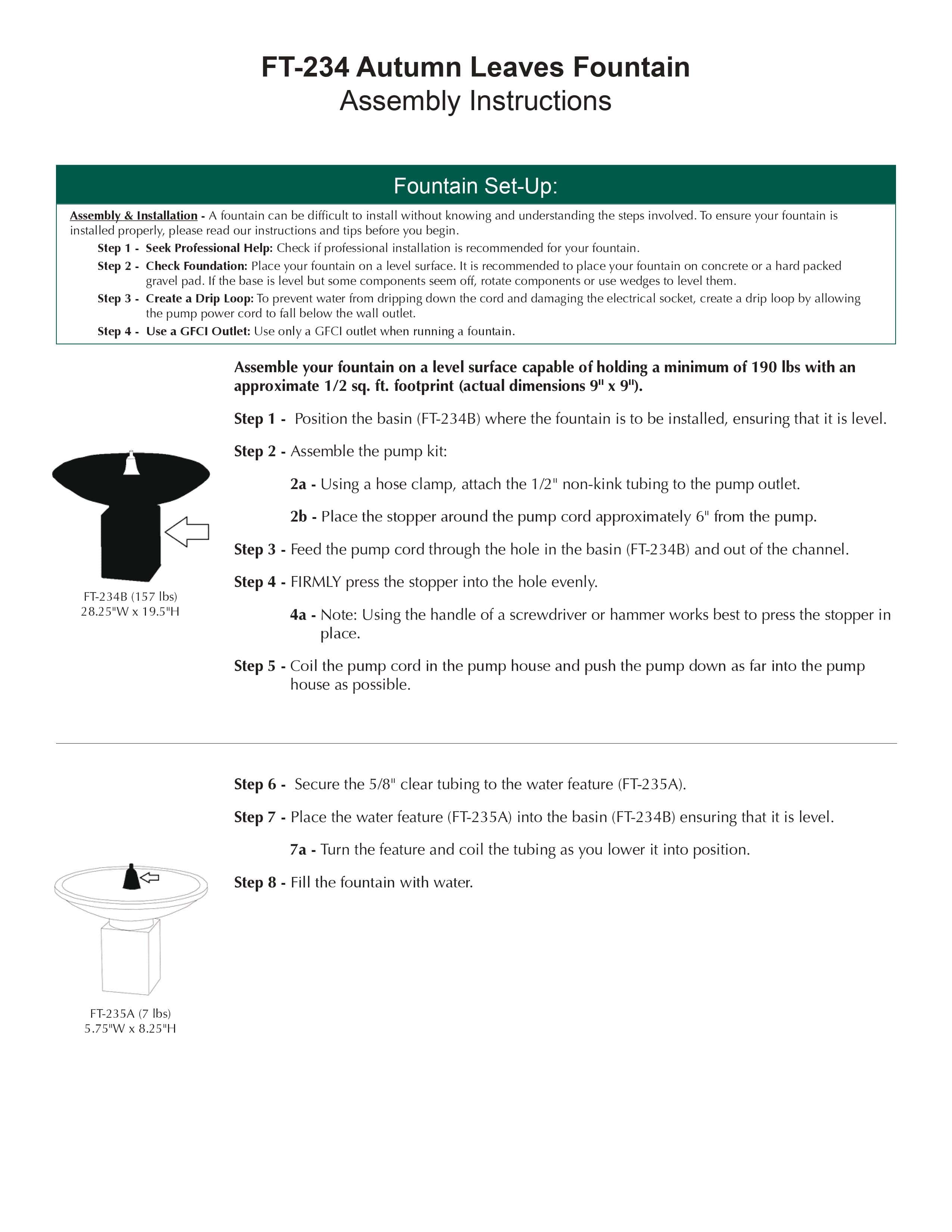 FT-234 Autumn Leaves Fountain
Assembly Instructions

Fountain Set-Up:

Assembly & Installation - A fountain can be difficult to install without knowing and understanding the steps involved. To ensure your fountain is installed properly, please read our instructions and tips before you begin.

Step 1 - Seek Professional Help: Check if professional installation is recommended for your fountain.

Step 2 - Check Foundation: Place your fountain on a level surface. It is recommended to place your fountain on concrete or a hard packed gravel pad. If the base is level but some components seem off, rotate components or use wedges to level them.

Step 3 - Create a Drip Loop: To prevent water from dripping down the cord and damaging the electrical socket, create a drip loop by allowing the pump power cord to fall below the wall outlet.

Step 4 - Use a GFCI Outlet: Use only a GFCI outlet when running a fountain.

Assemble your fountain on a level surface capable of holding a minimum of 190 lbs with an approximate 1/2 sq. ft. footprint (actual dimensions 9" x 9").

Step 1 - Position the basin (FT-234B) where the fountain is to be installed, ensuring that it is level.

Step 2 - Assemble the pump kit:

2a - Using a hose clamp, attach the 1/2" non-kink tubing to the pump outlet.

2b - Place the stopper around the pump cord approximately 6" from the pump.

Step 3 - Feed the pump cord through the hole in the basin (FT-234B) and out of the channel.

Step 4 - FIRMLY press the stopper into the hole evenly.

4a - Note: Using the handle of a screwdriver or hammer works best to press the stopper in place.

Step 5 - Coil the pump cord in the pump house and push the pump down as far into the pump house as possible.

FT-234B (157 lbs)
28.25"W x 19.5"H

Step 6 - Secure the 5/8" clear tubing to the water feature (FT-235A).

Step 7 - Place the water feature (FT-235A) into the basin (FT-234B) ensuring that it is level.

7a - Turn the feature and coil the tubing as you lower it into position.

Step 8 - Fill the fountain with water.

FT-235A (7 lbs)
5.75"W x 8.25"H