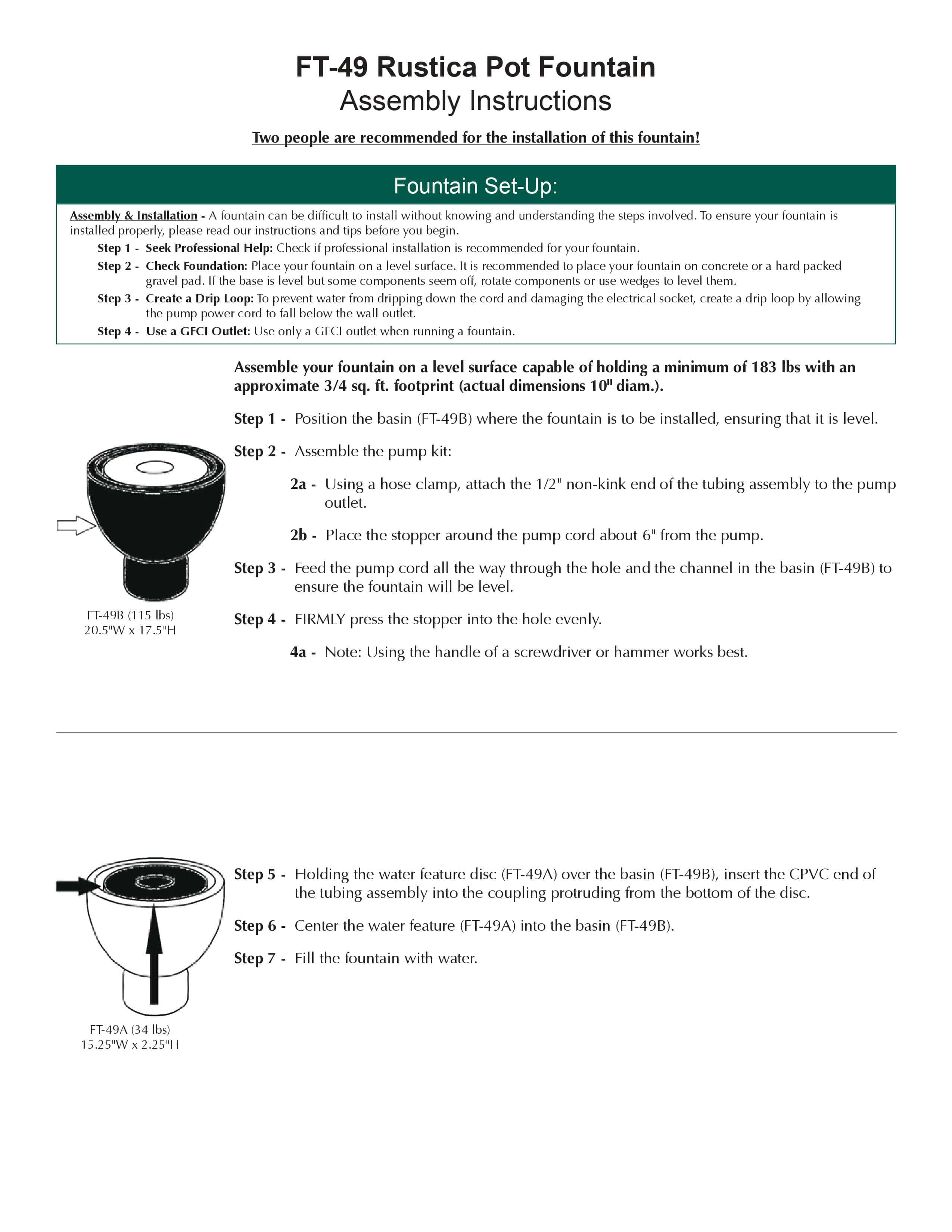 FT-49 Rustica Pot Fountain
Assembly Instructions

Two people are recommended for the installation of this fountain!

Fountain Set-Up:

Assembly & Installation - A fountain can be difficult to install without knowing and understanding the steps involved. To ensure your fountain is installed properly, please read our instructions and tips before you begin.

Step 1 - Seek Professional Help: Check if professional installation is recommended for your fountain.

Step 2 - Check Foundation: Place your fountain on a level surface. It is recommended to place your fountain on concrete or a hard packed gravel pad. If the base is level but some components seem off, rotate components or use wedges to level them.

Step 3 - Create a Drip Loop: To prevent water from dripping down the cord and damaging the electrical socket, create a drip loop by allowing the pump power cord to fall below the wall outlet.

Step 4 - Use a GFCI Outlet: Use only a GFCI outlet when running a fountain.

Assemble your fountain on a level surface capable of holding a minimum of 183 lbs with an approximate 3/4 sq. ft. footprint (actual dimensions 10" diam.).

Step 1 - Position the basin (FT-49B) where the fountain is to be installed, ensuring that it is level.

Step 2 - Assemble the pump kit:

2a - Using a hose clamp, attach the 1/2" non-kink end of the tubing assembly to the pump outlet.

2b - Place the stopper around the pump cord about 6" from the pump.

Step 3 - Feed the pump cord all the way through the hole and the channel in the basin (FT-49B) to ensure the fountain will be level.

Step 4 - FIRMLY press the stopper into the hole evenly.

4a - Note: Using the handle of a screwdriver or hammer works best.

FT-49B (115 lbs)
20.5"W x 17.5"H

Step 5 - Holding the water feature disc (FT-49A) over the basin (FT-49B), insert the CPVC end of the tubing assembly into the coupling protruding from the bottom of the disc.

Step 6 - Center the water feature (FT-49A) into the basin (FT-49B).

Step 7 - Fill the fountain with water.

FT-49A (34 lbs)
15.25"W x 2.25"H