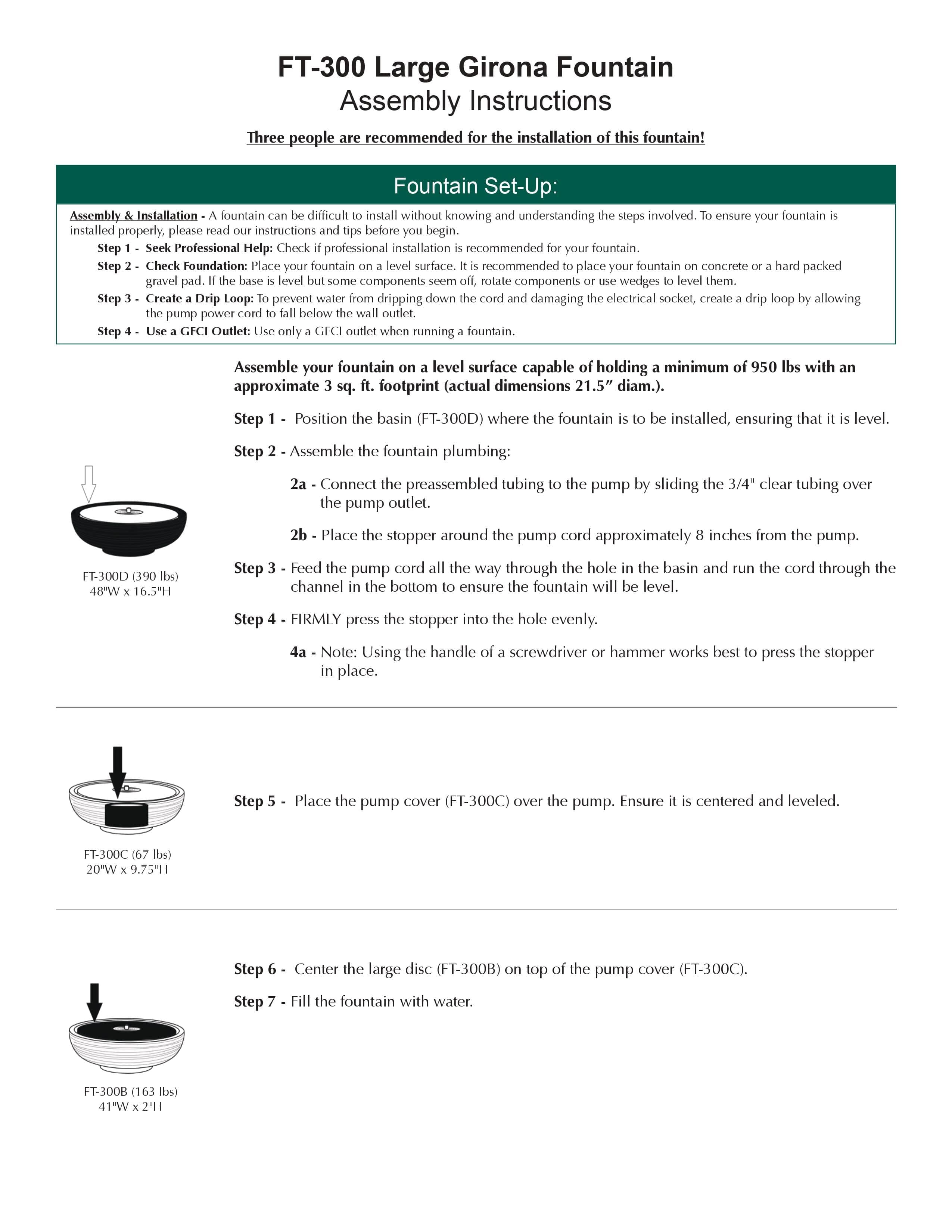 FT-300 Large Girona Fountain
Assembly Instructions

Three people are recommended for the installation of this fountain!

Fountain Set-Up:

Assembly & Installation - A fountain can be difficult to install without knowing and understanding the steps involved. To ensure your fountain is installed properly, please read our instructions and tips before you begin.

Step 1 - Seek Professional Help: Check if professional installation is recommended for your fountain.

Step 2 - Check Foundation: Place your fountain on a level surface. It is recommended to place your fountain on concrete or a hard packed gravel pad. If the base is level but some components seem off, rotate components or use wedges to level them.

Step 3 - Create a Drip Loop: To prevent water from dripping down the cord and damaging the electrical socket, create a drip loop by allowing the pump power cord to fall below the wall outlet.

Step 4 - Use a GFCI Outlet: Use only a GFCI outlet when running a fountain.

Assemble your fountain on a level surface capable of holding a minimum of 950 lbs with an approximate 3 sq. ft. footprint (actual dimensions 21.5″ diam.).

Step 1 - Position the basin (FT-300D) where the fountain is to be installed, ensuring that it is level.

Step 2 - Assemble the fountain plumbing:

2a - Connect the preassembled tubing to the pump by sliding the 3/4" clear tubing over the pump outlet.

2b - Place the stopper around the pump cord approximately 8 inches from the pump.

Step 3 - Feed the pump cord all the way through the hole in the basin and run the cord through the channel in the bottom to ensure the fountain will be level.

Step 4 - FIRMLY press the stopper into the hole evenly.

4a - Note: Using the handle of a screwdriver or hammer works best to press the stopper in place.

FT-300D (390 lbs)
48"W x 16.5"H

Step 5 - Place the pump cover (FT-300C) over the pump. Ensure it is centered and leveled.

FT-300C (67 lbs)
20"W x 9.75"H

Step 6 - Center the large disc (FT-300B) on top of the pump cover (FT-300C).

Step 7 - Fill the fountain with water.

FT-300B (163 lbs)
41"W x 2"H