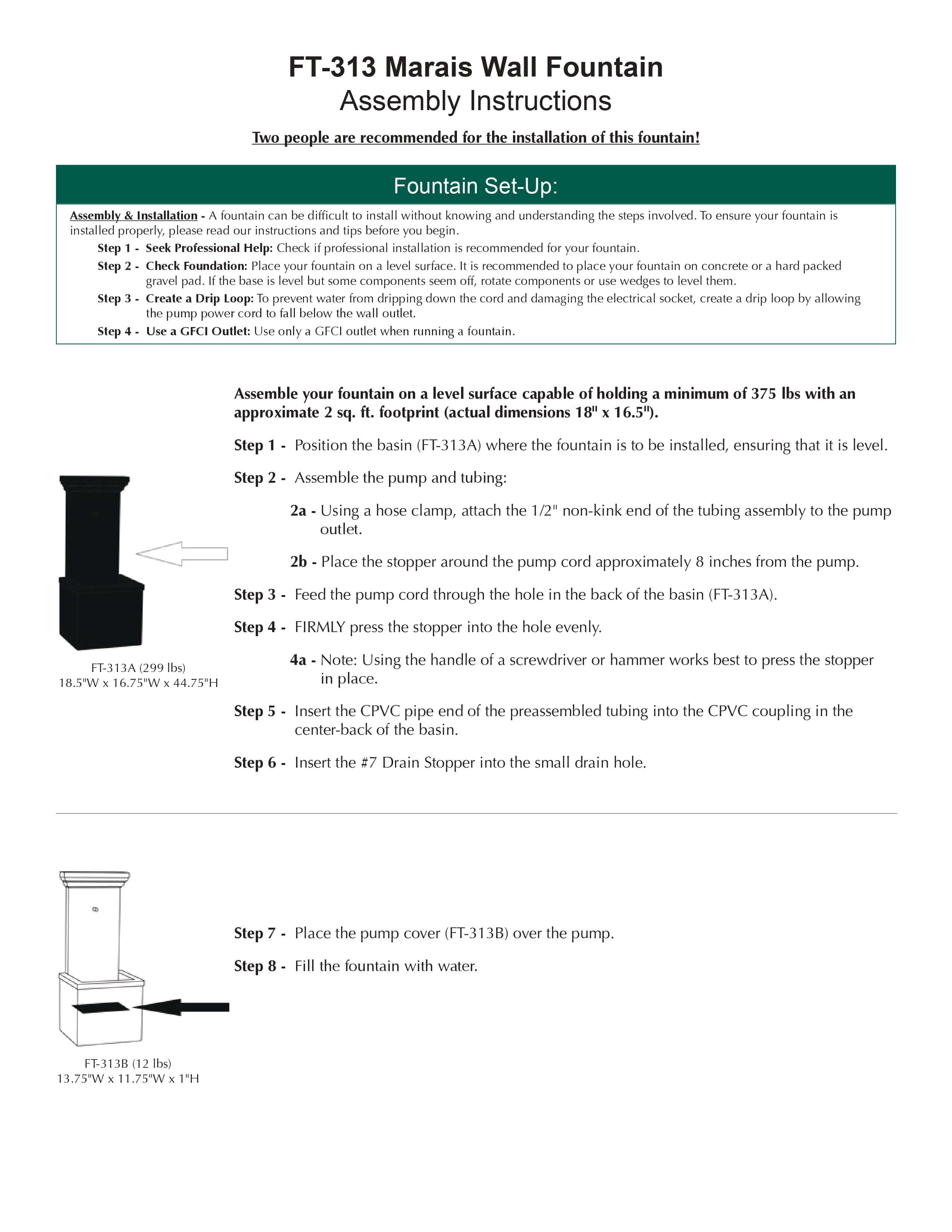 FT-313 Marais Wall Fountain
Assembly Instructions

Two people are recommended for the installation of this fountain!

Fountain Set-Up:

Assembly & Installation - A fountain can be difficult to install without knowing and understanding the steps involved. To ensure your fountain is installed properly, please read our instructions and tips before you begin.

Step 1 - Seek Professional Help: Check if professional installation is recommended for your fountain.

Step 2 - Check Foundation: Place your fountain on a level surface. It is recommended to place your fountain on concrete or a hard packed gravel pad. If the base is level but some components seem off, rotate components or use wedges to level them.

Step 3 - Create a Drip Loop: To prevent water from dripping down the cord and damaging the electrical socket, create a drip loop by allowing the pump power cord to fall below the wall outlet.

Step 4 - Use a GFCI Outlet: Use only a GFCI outlet when running a fountain.

Assemble your fountain on a level surface capable of holding a minimum of 375 lbs with an approximate 2 sq. ft. footprint (actual dimensions 18" x 16.5").

Step 1 - Position the basin (FT-313A) where the fountain is to be installed, ensuring that it is level.

Step 2 - Assemble the pump and tubing:

2a - Using a hose clamp, attach the 1/2" non-kink end of the tubing assembly to the pump outlet.

2b - Place the stopper around the pump cord approximately 8 inches from the pump.

Step 3 - Feed the pump cord through the hole in the back of the basin (FT-313A).

Step 4 - FIRMLY press the stopper into the hole evenly.

4a - Note: Using the handle of a screwdriver or hammer works best to press the stopper in place.

Step 5 - Insert the CPVC pipe end of the preassembled tubing into the CPVC coupling in the center-back of the basin.

Step 6 - Insert the #7 Drain Stopper into the small drain hole.

FT-313A (299 lbs)
18.5"W x 16.75"W x 44.75"H

Step 7 - Place the pump cover (FT-313B) over the pump.

Step 8 - Fill the fountain with water.

FT-313B (12 lbs)
13.75"W x 11.75"W x 1"H