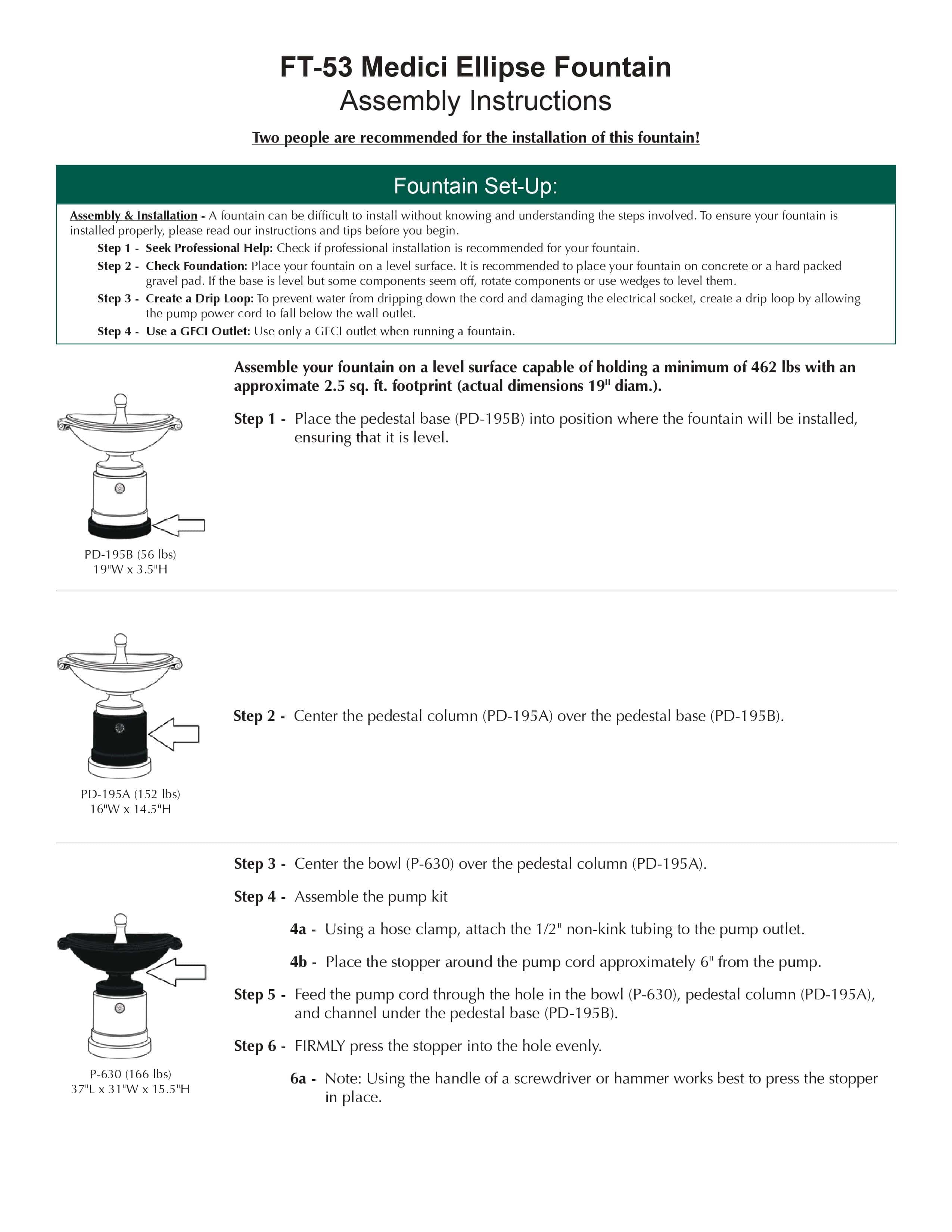 FT-53 Medici Ellipse Fountain
Assembly Instructions

Two people are recommended for the installation of this fountain!

Fountain Set-Up:

Assembly & Installation - A fountain can be difficult to install without knowing and understanding the steps involved. To ensure your fountain is installed properly, please read our instructions and tips before you begin.

Step 1 - Seek Professional Help: Check if professional installation is recommended for your fountain.

Step 2 - Check Foundation: Place your fountain on a level surface. It is recommended to place your fountain on concrete or a hard packed gravel pad. If the base is level but some components seem off, rotate components or use wedges to level them.

Step 3 - Create a Drip Loop: To prevent water from dripping down the cord and damaging the electrical socket, create a drip loop by allowing the pump power cord to fall below the wall outlet.

Step 4 - Use a GFCI Outlet: Use only a GFCI outlet when running a fountain.

Assemble your fountain on a level surface capable of holding a minimum of 462 lbs with an approximate 2.5 sq. ft. footprint (actual dimensions 19" diam.).

Step 1 - Place the pedestal base (PD-195B) into position where the fountain will be installed, ensuring that it is level.

PD-195B (56 lbs)
19"W x 3.5"H

Step 2 - Center the pedestal column (PD-195A) over the pedestal base (PD-195B).

PD-195A (152 lbs)
16"W x 14.5"H

Step 3 - Center the bowl (P-630) over the pedestal column (PD-195A).

Step 4 - Assemble the pump kit

4a - Using a hose clamp, attach the 1/2" non-kink tubing to the pump outlet.

4b - Place the stopper around the pump cord approximately 6" from the pump.

Step 5 - Feed the pump cord through the hole in the bowl (P-630), pedestal column (PD-195A), and channel under the pedestal base (PD-195B).

Step 6 - FIRMLY press the stopper into the hole evenly.

6a - Note: Using the handle of a screwdriver or hammer works best to press the stopper in place.

P-630 (166 lbs)
37"L x 31"W x 15.5"H