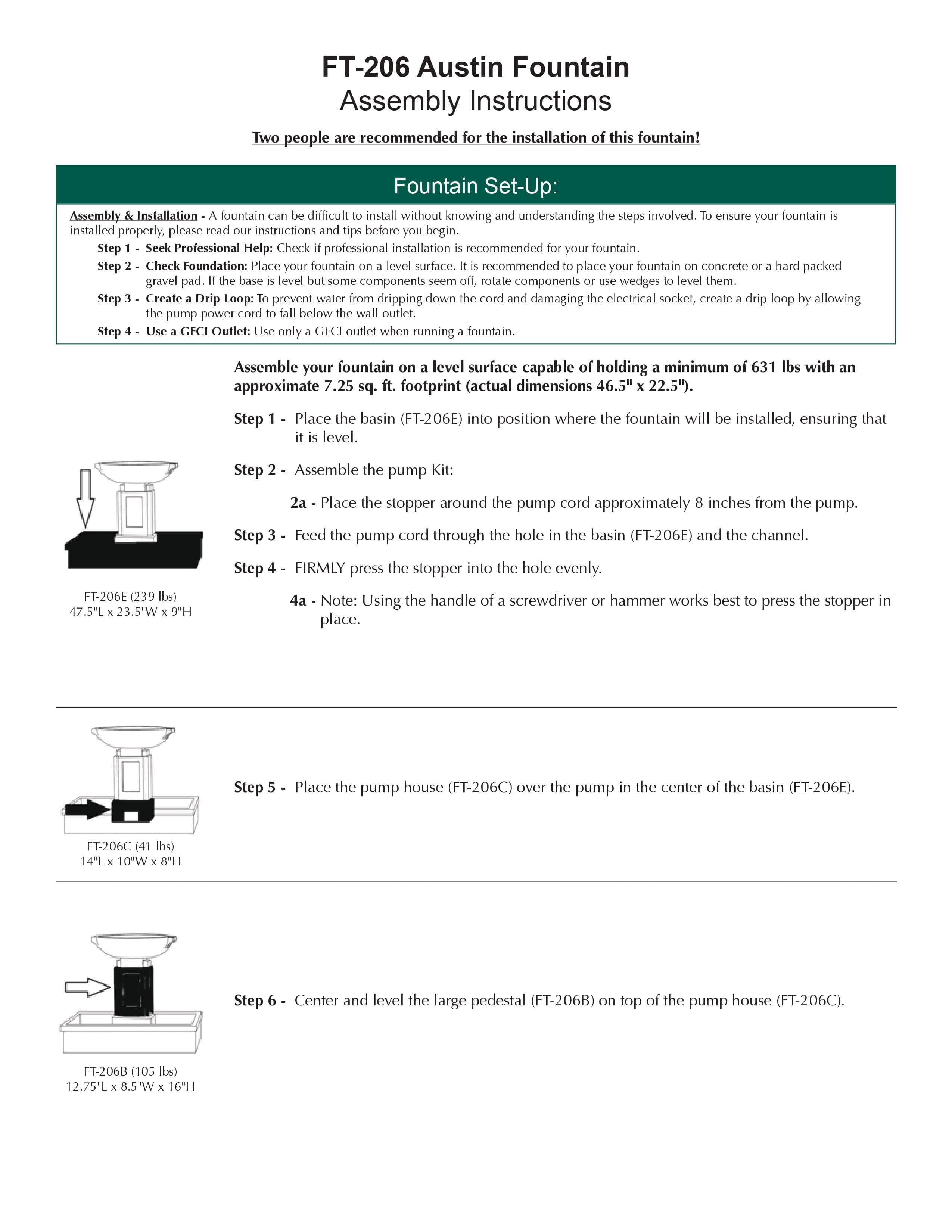 FT-206 Austin Fountain
Assembly Instructions

Two people are recommended for the installation of this fountain!

Fountain Set-Up:

Assembly & Installation - A fountain can be difficult to install without knowing and understanding the steps involved. To ensure your fountain is installed properly, please read our instructions and tips before you begin.

Step 1 - Seek Professional Help: Check if professional installation is recommended for your fountain.

Step 2 - Check Foundation: Place your fountain on a level surface. It is recommended to place your fountain on concrete or a hard packed gravel pad. If the base is level but some components seem off, rotate components or use wedges to level them.

Step 3 - Create a Drip Loop: To prevent water from dripping down the cord and damaging the electrical socket, create a drip loop by allowing the pump power cord to fall below the wall outlet.

Step 4 - Use a GFCI Outlet: Use only a GFCI outlet when running a fountain.

Assemble your fountain on a level surface capable of holding a minimum of 631 lbs with an approximate 7.25 sq. ft. footprint (actual dimensions 46.5" x 22.5").

Step 1 - Place the basin (FT-206E) into position where the fountain will be installed, ensuring that it is level.

Step 2 - Assemble the pump Kit:

2a - Place the stopper around the pump cord approximately 8 inches from the pump.

Step 3 - Feed the pump cord through the hole in the basin (FT-206E) and the channel.

Step 4 - FIRMLY press the stopper into the hole evenly.

4a - Note: Using the handle of a screwdriver or hammer works best to press the stopper in place.

FT-206E (239 lbs)
47.5"L x 23.5"W x 9"H

Step 5 - Place the pump house (FT-206C) over the pump in the center of the basin (FT-206E).

FT-206C (41 lbs)
14"L x 10"W x 8"H

Step 6 - Center and level the large pedestal (FT-206B) on top of the pump house (FT-206C).

FT-206B (105 lbs)
12.75"L x 8.5"W x 16"H