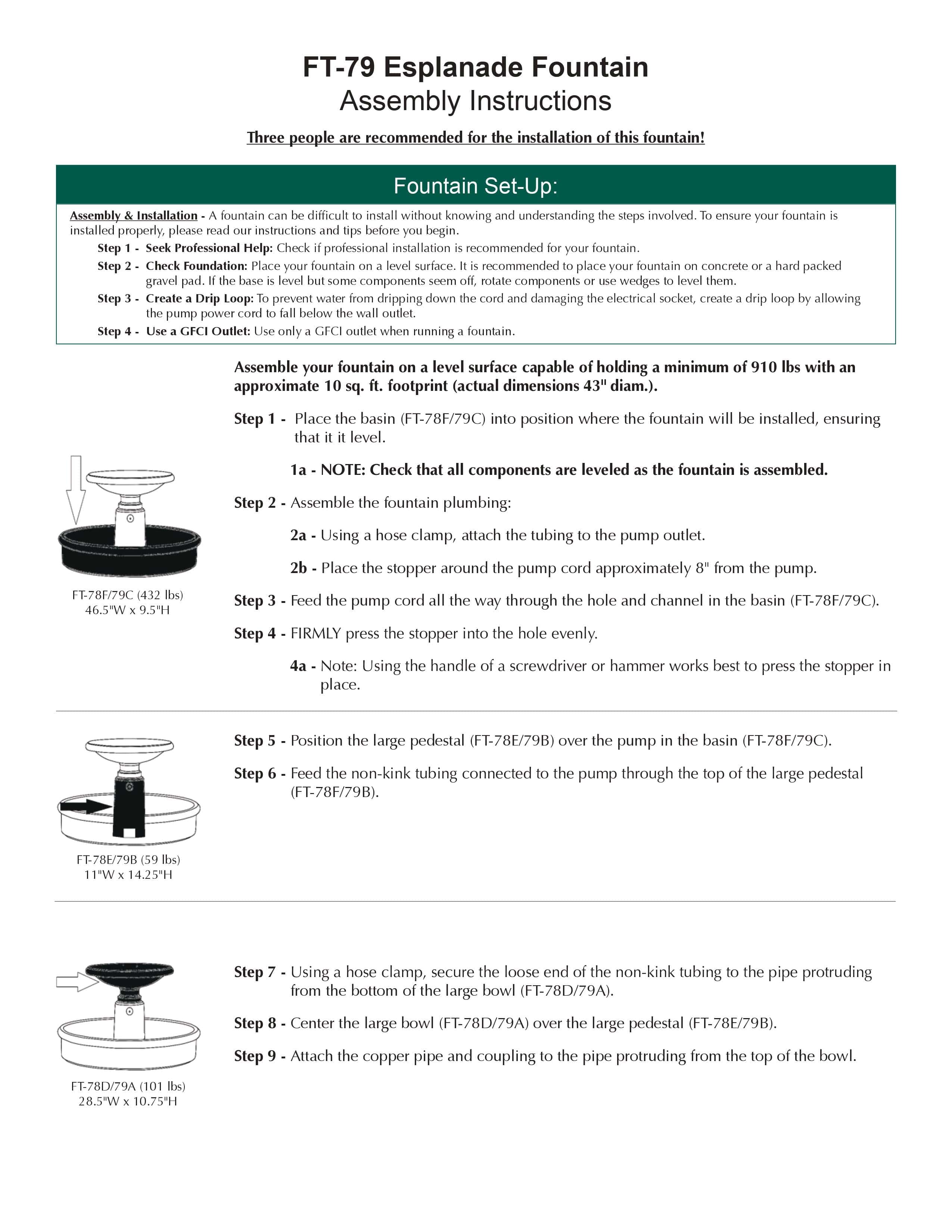 FT-79 Esplanade Fountain
Assembly Instructions

Three people are recommended for the installation of this fountain!

Fountain Set-Up:

Assembly & Installation - A fountain can be difficult to install without knowing and understanding the steps involved. To ensure your fountain is installed properly, please read our instructions and tips before you begin.

Step 1 - Seek Professional Help: Check if professional installation is recommended for your fountain.

Step 2 - Check Foundation: Place your fountain on a level surface. It is recommended to place your fountain on concrete or a hard packed gravel pad. If the base is level but some components seem off, rotate components or use wedges to level them.

Step 3 - Create a Drip Loop: To prevent water from dripping down the cord and damaging the electrical socket, create a drip loop by allowing the pump power cord to fall below the wall outlet.

Step 4 - Use a GFCI Outlet: Use only a GFCI outlet when running a fountain.

Assemble your fountain on a level surface capable of holding a minimum of 910 lbs with an approximate 10 sq. ft. footprint (actual dimensions 43" diam.).

Step 1 - Place the basin (FT-78F/79C) into position where the fountain will be installed, ensuring that it it level.

1a - NOTE: Check that all components are leveled as the fountain is assembled.

Step 2 - Assemble the fountain plumbing:

2a - Using a hose clamp, attach the tubing to the pump outlet.

2b - Place the stopper around the pump cord approximately 8" from the pump.

Step 3 - Feed the pump cord all the way through the hole and channel in the basin (FT-78F/79C).

Step 4 - FIRMLY press the stopper into the hole evenly.

4a - Note: Using the handle of a screwdriver or hammer works best to press the stopper in place.

FT-78F/79C (432 lbs)
46.5"W x 9.5"H

Step 5 - Position the large pedestal (FT-78E/79B) over the pump in the basin (FT-78F/79C).

Step 6 - Feed the non-kink tubing connected to the pump through the top of the large pedestal (FT-78F/79B).

FT-78E/79B (59 lbs)
11"W x 14.25"H

Step 7 - Using a hose clamp, secure the loose end of the non-kink tubing to the pipe protruding from the bottom of the large bowl (FT-78D/79A).

Step 8 - Center the large bowl (FT-78D/79A) over the large pedestal (FT-78E/79B).

Step 9 - Attach the copper pipe and coupling to the pipe protruding from the top of the bowl.

FT-78D/79A (101 lbs)
28.5"W x 10.75"H