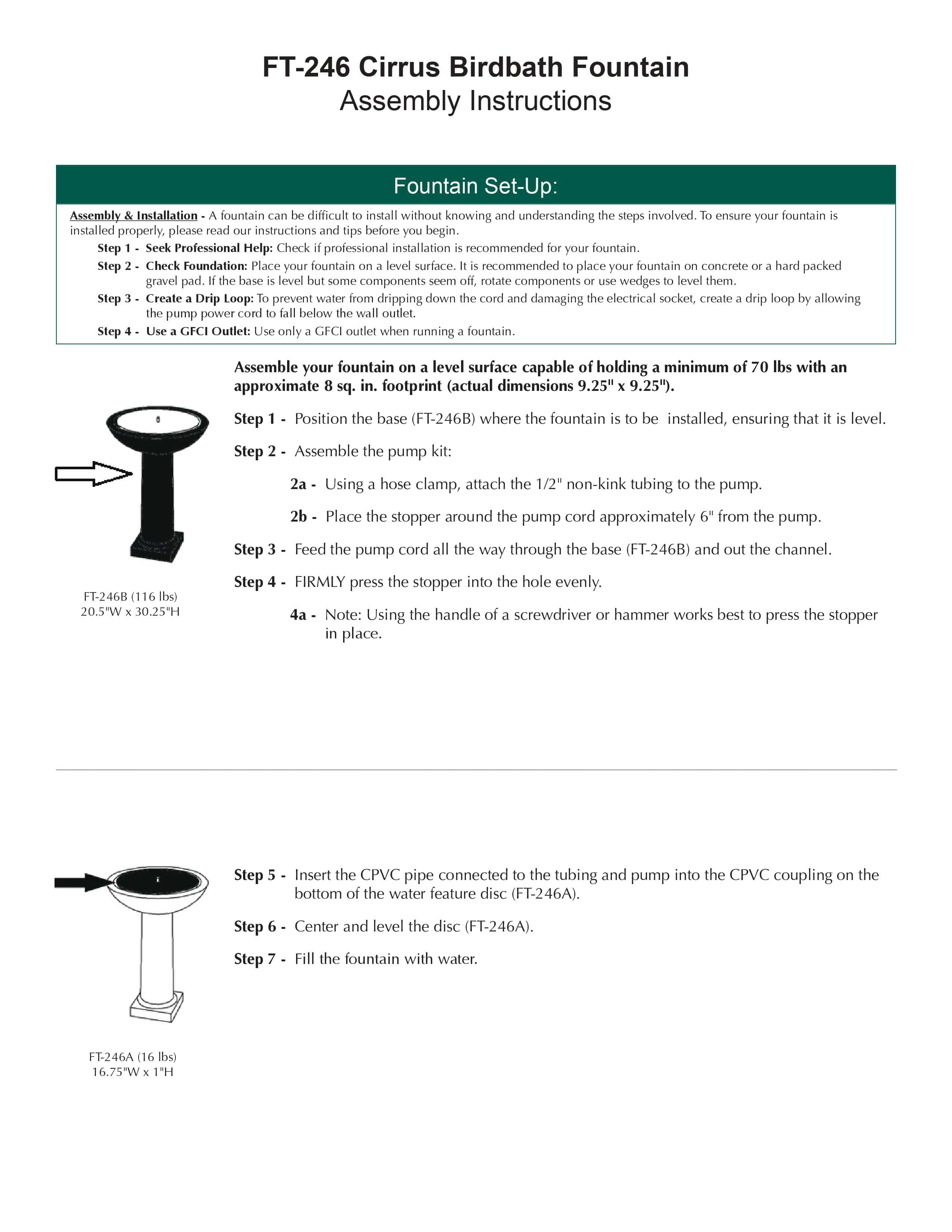 FT-246 Cirrus Birdbath Fountain
Assembly Instructions

Fountain Set-Up:

Assembly & Installation - A fountain can be difficult to install without knowing and understanding the steps involved. To ensure your fountain is installed properly, please read our instructions and tips before you begin.

Step 1 - Seek Professional Help: Check if professional installation is recommended for your fountain.

Step 2 - Check Foundation: Place your fountain on a level surface. It is recommended to place your fountain on concrete or a hard packed gravel pad. If the base is level but some components seem off, rotate components or use wedges to level them.

Step 3 - Create a Drip Loop: To prevent water from dripping down the cord and damaging the electrical socket, create a drip loop by allowing the pump power cord to fall below the wall outlet.

Step 4 - Use a GFCI Outlet: Use only a GFCI outlet when running a fountain.

Assemble your fountain on a level surface capable of holding a minimum of 70 lbs with an approximate 8 sq. in. footprint (actual dimensions 9.25" x 9.25").

Step 1 - Position the base (FT-246B) where the fountain is to be installed, ensuring that it is level.

Step 2 - Assemble the pump kit:

2a - Using a hose clamp, attach the 1/2" non-kink tubing to the pump.

2b - Place the stopper around the pump cord approximately 6" from the pump.

Step 3 - Feed the pump cord all the way through the base (FT-246B) and out the channel.

Step 4 - FIRMLY press the stopper into the hole evenly.

4a - Note: Using the handle of a screwdriver or hammer works best to press the stopper in place.

FT-246B (116 lbs)
20.5"W x 30.25"H

Step 5 - Insert the CPVC pipe connected to the tubing and pump into the CPVC coupling on the bottom of the water feature disc (FT-246A).

Step 6 - Center and level the disc (FT-246A).

Step 7 - Fill the fountain with water.

FT-246A (16 lbs)
16.75"W x 1"H