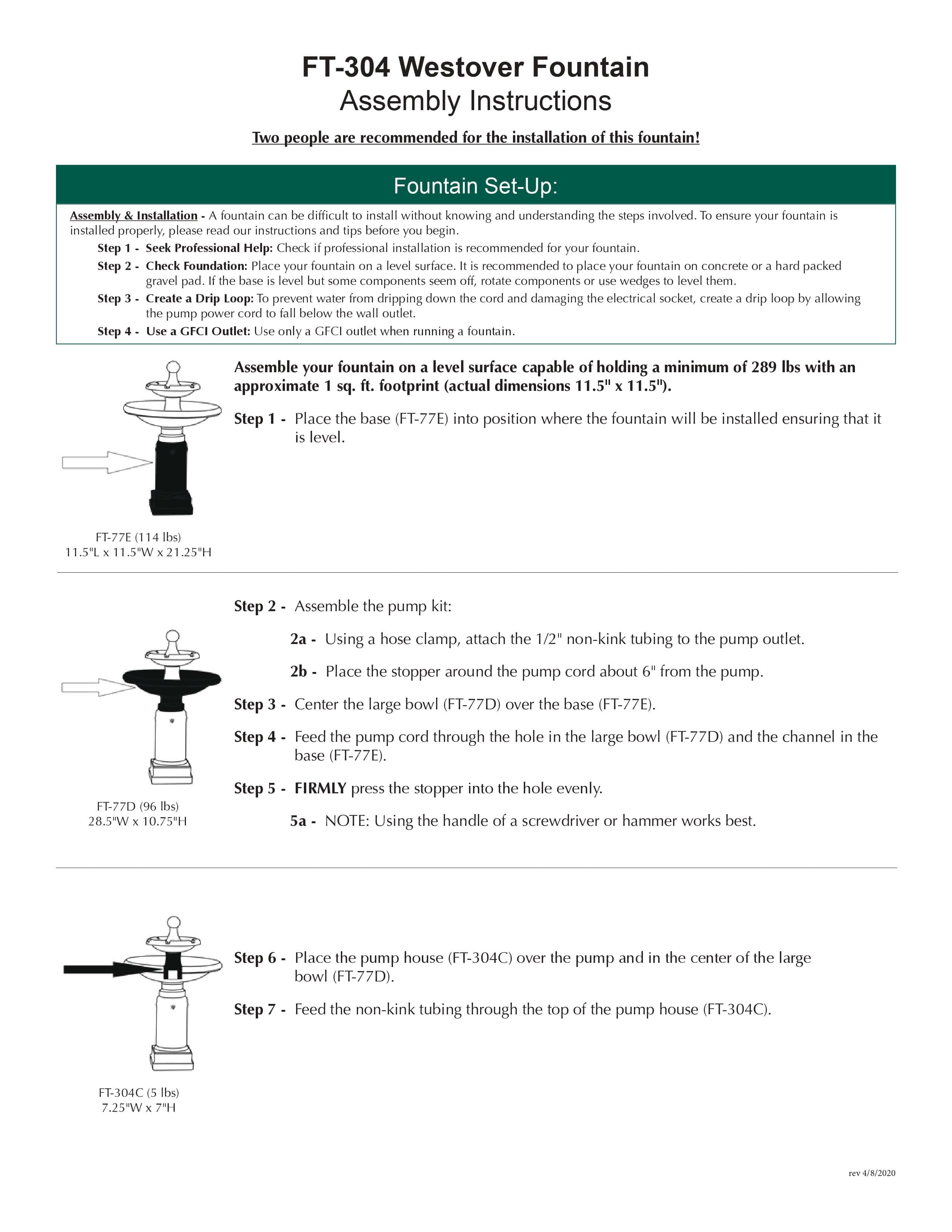 FT-304 Westover Fountain
Assembly Instructions

Two people are recommended for the installation of this fountain!

Fountain Set-Up:

Assembly & Installation - A fountain can be difficult to install without knowing and understanding the steps involved. To ensure your fountain is installed properly, please read our instructions and tips before you begin.

Step 1 - Seek Professional Help: Check if professional installation is recommended for your fountain.

Step 2 - Check Foundation: Place your fountain on a level surface. It is recommended to place your fountain on concrete or a hard packed gravel pad. If the base is level but some components seem off, rotate components or use wedges to level them.

Step 3 - Create a Drip Loop: To prevent water from dripping down the cord and damaging the electrical socket, create a drip loop by allowing the pump power cord to fall below the wall outlet.

Step 4 - Use a GFCI Outlet: Use only a GFCI outlet when running a fountain.

Assemble your fountain on a level surface capable of holding a minimum of 289 lbs with an approximate 1 sq. ft. footprint (actual dimensions 11.5" x 11.5").

Step 1 - Place the base (FT-77E) into position where the fountain will be installed ensuring that it is level.

FT-77E (114 lbs)
11.5"L x 11.5"W x 21.25"H

Step 2 - Assemble the pump kit:

2a - Using a hose clamp, attach the 1/2" non-kink tubing to the pump outlet.

2b - Place the stopper around the pump cord about 6" from the pump.

Step 3 - Center the large bowl (FT-77D) over the base (FT-77E).

Step 4 - Feed the pump cord through the hole in the large bowl (FT-77D) and the channel in the base (FT-77E).

Step 5 - FIRMLY press the stopper into the hole evenly.

5a - NOTE: Using the handle of a screwdriver or hammer works best.

FT-77D (96 lbs)
28.5"W x 10.75"H

Step 6 - Place the pump house (FT-304C) over the pump and in the center of the large bowl (FT-77D).

Step 7 - Feed the non-kink tubing through the top of the pump house (FT-304C).

FT-304C (5 lbs)
7.25"W x 7"H

rev 4/8/2020