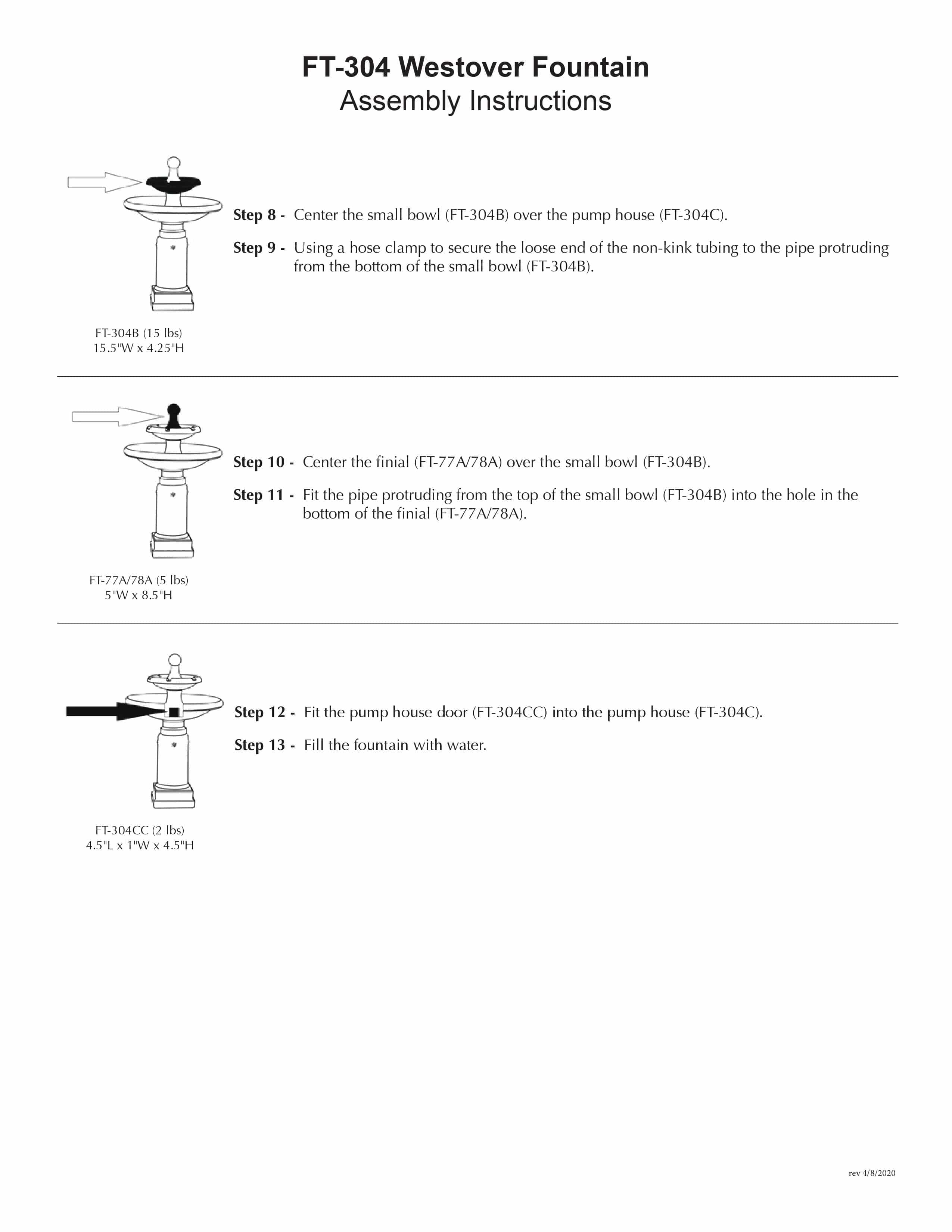 FT-304 Westover Fountain
Assembly Instructions

Step 8 - Center the small bowl (FT-304B) over the pump house (FT-304C).

Step 9 - Using a hose clamp to secure the loose end of the non-kink tubing to the pipe protruding from the bottom of the small bowl (FT-304B).

FT-304B (15 lbs)
15.5"W x 4.25"H

Step 10 - Center the finial (FT-77A/78A) over the small bowl (FT-304B).

Step 11 - Fit the pipe protruding from the top of the small bowl (FT-304B) into the hole in the bottom of the finial (FT-77A/78A).

FT-77A/78A (5 lbs)
5"W x 8.5"H

Step 12 - Fit the pump house door (FT-304CC) into the pump house (FT-304C).

Step 13 - Fill the fountain with water.

FT-304CC (2 lbs)
4.5"L x 1"W x 4.5"H

rev 4/8/2020