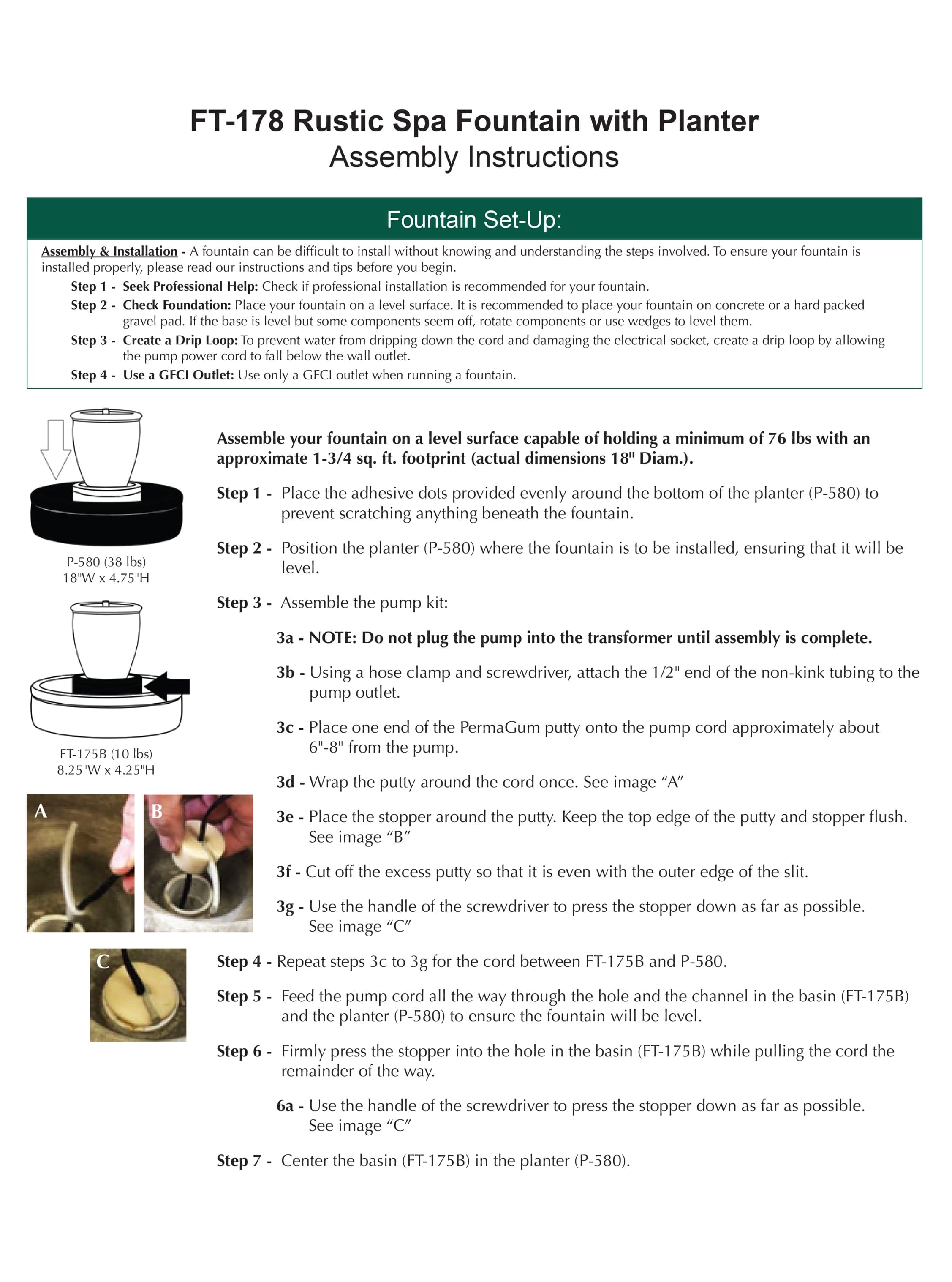 FT-178 Rustic Spa Fountain with Planter
Assembly Instructions

Fountain Set-Up:

Assembly & Installation - A fountain can be difficult to install without knowing and understanding the steps involved. To ensure your fountain is installed properly, please read our instructions and tips before you begin.

Step 1 - Seek Professional Help: Check if professional installation is recommended for your fountain.

Step 2 - Check Foundation: Place your fountain on a level surface. It is recommended to place your fountain on concrete or a hard packed gravel pad. If the base is level but some components seem off, rotate components or use wedges to level them.

Step 3 - Create a Drip Loop: To prevent water from dripping down the cord and damaging the electrical socket, create a drip loop by allowing the pump power cord to fall below the wall outlet.

Step 4 - Use a GFCI Outlet: Use only a GFCI outlet when running a fountain.

P-580 (38 lbs)
18"W x 4.75"H

FT-175B (10 lbs)
8.25"W x 4.25"H

A

B

C

Assemble your fountain on a level surface capable of holding a minimum of 76 lbs with an approximate 1-3/4 sq. ft. footprint (actual dimensions 18" Diam.).

Step 1 - Place the adhesive dots provided evenly around the bottom of the planter (P-580) to prevent scratching anything beneath the fountain.

Step 2 - Position the planter (P-580) where the fountain is to be installed, ensuring that it will be level.

Step 3 - Assemble the pump kit:

3a - NOTE: Do not plug the pump into the transformer until assembly is complete.

3b - Using a hose clamp and screwdriver, attach the 1/2" end of the non-kink tubing to the pump outlet.

3c - Place one end of the PermaGum putty onto the pump cord approximately about 6"-8" from the pump.

3d - Wrap the putty around the cord once. See image “A”

3e - Place the stopper around the putty. Keep the top edge of the putty and stopper flush. See image “B”

3f - Cut off the excess putty so that it is even with the outer edge of the slit.

3g - Use the handle of the screwdriver to press the stopper down as far as possible. See image “C”

Step 4 - Repeat steps 3c to 3g for the cord between FT-175B and P-580.

Step 5 - Feed the pump cord all the way through the hole and the channel in the basin (FT-175B) and the planter (P-580) to ensure the fountain will be level.

Step 6 - Firmly press the stopper into the hole in the basin (FT-175B) while pulling the cord the remainder of the way.

6a - Use the handle of the screwdriver to press the stopper down as far as possible. See image “C”

Step 7 - Center the basin (FT-175B) in the planter (P-580).