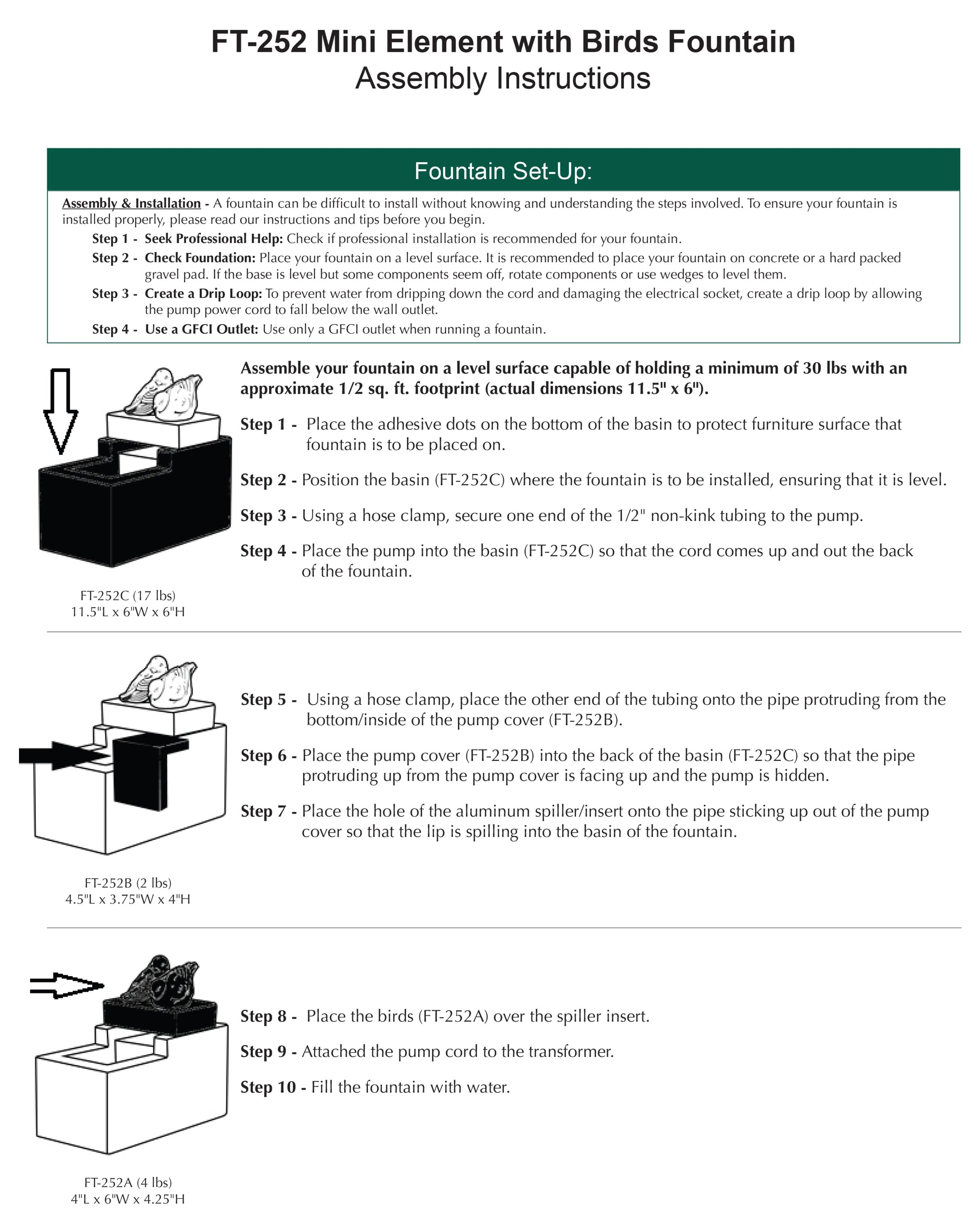 FT-252 Mini Element with Birds Fountain
Assembly Instructions

Fountain Set-Up:

Assembly & Installation - A fountain can be difficult to install without knowing and understanding the steps involved. To ensure your fountain is installed properly, please read our instructions and tips before you begin.

Step 1 - Seek Professional Help: Check if professional installation is recommended for your fountain.

Step 2 - Check Foundation: Place your fountain on a level surface. It is recommended to place your fountain on concrete or a hard packed gravel pad. If the base is level but some components seem off, rotate components or use wedges to level them.

Step 3 - Create a Drip Loop: To prevent water from dripping down the cord and damaging the electrical socket, create a drip loop by allowing the pump power cord to fall below the wall outlet.

Step 4 - Use a GFCI Outlet: Use only a GFCI outlet when running a fountain.

Assemble your fountain on a level surface capable of holding a minimum of 30 lbs with an approximate 1/2 sq. ft. footprint (actual dimensions 11.5" x 6").

Step 1 - Place the adhesive dots on the bottom of the basin to protect furniture surface that fountain is to be placed on.

Step 2 - Position the basin (FT-252C) where the fountain is to be installed, ensuring that it is level.

Step 3 - Using a hose clamp, secure one end of the 1/2" non-kink tubing to the pump.

Step 4 - Place the pump into the basin (FT-252C) so that the cord comes up and out the back of the fountain.

FT-252C (17 lbs)
11.5"L x 6"W x 6"H

Step 5 - Using a hose clamp, place the other end of the tubing onto the pipe protruding from the bottom/inside of the pump cover (FT-252B).

Step 6 - Place the pump cover (FT-252B) into the back of the basin (FT-252C) so that the pipe protruding up from the pump cover is facing up and the pump is hidden.

Step 7 - Place the hole of the aluminum spiller/insert onto the pipe sticking up out of the pump cover so that the lip is spilling into the basin of the fountain.

FT-252B (2 lbs)
4.5"L x 3.75"W x 4"H

Step 8 - Place the birds (FT-252A) over the spiller insert.

Step 9 - Attached the pump cord to the transformer.

Step 10 - Fill the fountain with water.

FT-252A (4 lbs)
4"L x 6"W x 4.25"H