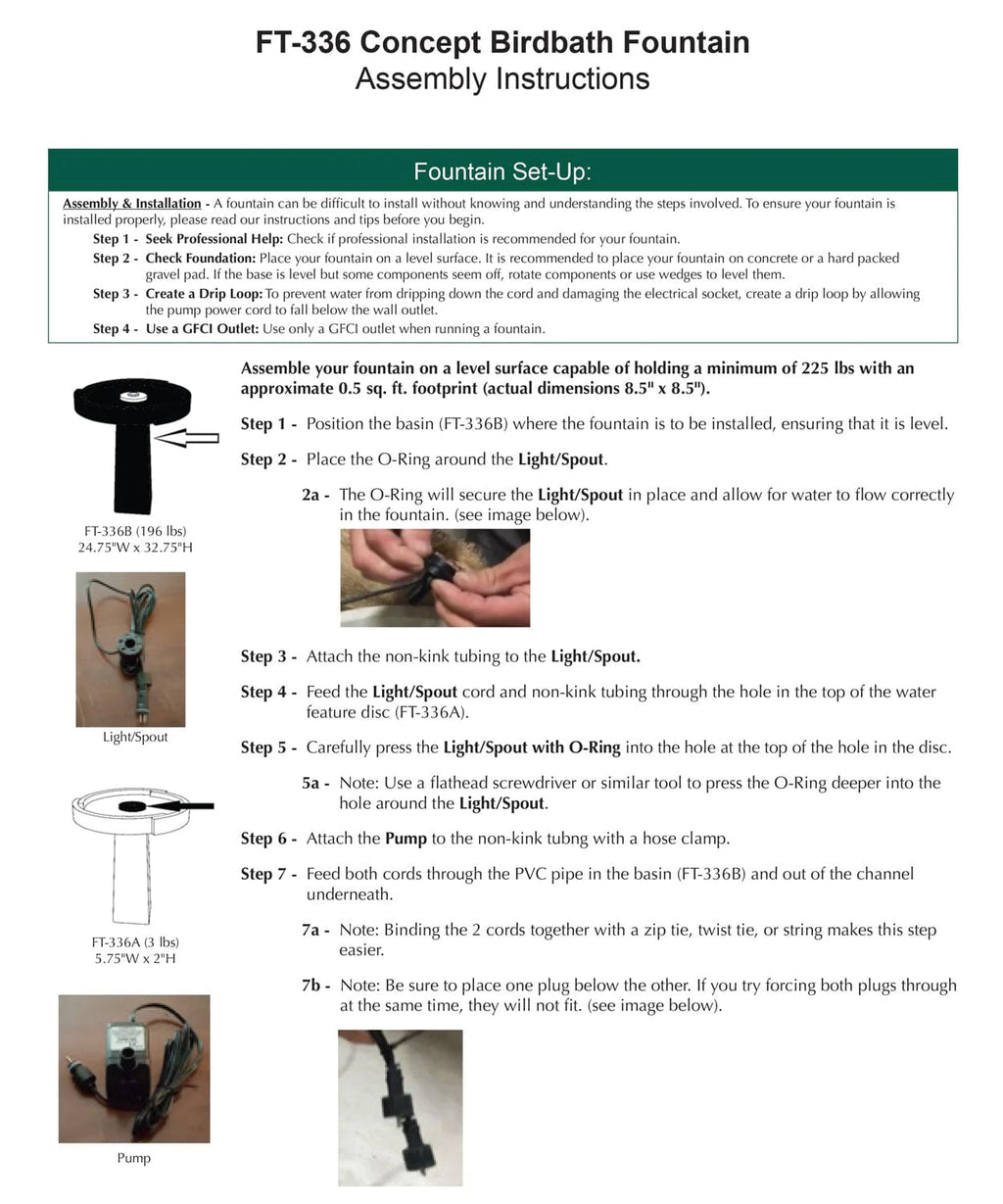 FT-336 Concept Birdbath Fountain
Assembly Instructions

Fountain Set-Up:

Assembly & Installation - A fountain can be difficult to install without knowing and understanding the steps involved. To ensure your fountain is installed properly, please read our instructions and tips before you begin.

Step 1 - Seek Professional Help: Check if professional installation is recommended for your fountain.

Step 2 - Check Foundation: Place your fountain on a level surface. It is recommended to place your fountain on concrete or a hard packed gravel pad. If the base is level but some components seem off, rotate components or use wedges to level them.

Step 3 - Create a Drip Loop: To prevent water from dripping down the cord and damaging the electrical socket, create a drip loop by allowing the pump power cord to fall below the wall outlet.

Step 4 - Use a GFCI Outlet: Use only a GFCI outlet when running a fountain.

FT-336B (196 lbs)
24.75"W x 32.75"H

Light/Spout

FT-336A (3 lbs)
5.75"W x 2"H

Pump

Assemble your fountain on a level surface capable of holding a minimum of 225 lbs with an approximate 0.5 sq. ft. footprint (actual dimensions 8.5" x 8.5").

Step 1 - Position the basin (FT-336B) where the fountain is to be installed, ensuring that it is level.

Step 2 - Place the O-Ring around the Light/Spout.

2a - The O-Ring will secure the Light/Spout in place and allow for water to flow correctly in the fountain. (see image below).

Step 3 - Attach the non-kink tubing to the Light/Spout.

Step 4 - Feed the Light/Spout cord and non-kink tubing through the hole in the top of the water feature disc (FT-336A).

Step 5 - Carefully press the Light/Spout with O-Ring into the hole at the top of the hole in the disc.

5a - Note: Use a flathead screwdriver or similar tool to press the O-Ring deeper into the hole around the Light/Spout.

Step 6 - Attach the Pump to the non-kink tubng with a hose clamp.

Step 7 - Feed both cords through the PVC pipe in the basin (FT-336B) and out of the channel underneath.

7a - Note: Binding the 2 cords together with a zip tie, twist tie, or string makes this step easier.

7b - Note: Be sure to place one plug below the other. If you try forcing both plugs through at the same time, they will not fit. (see image below).