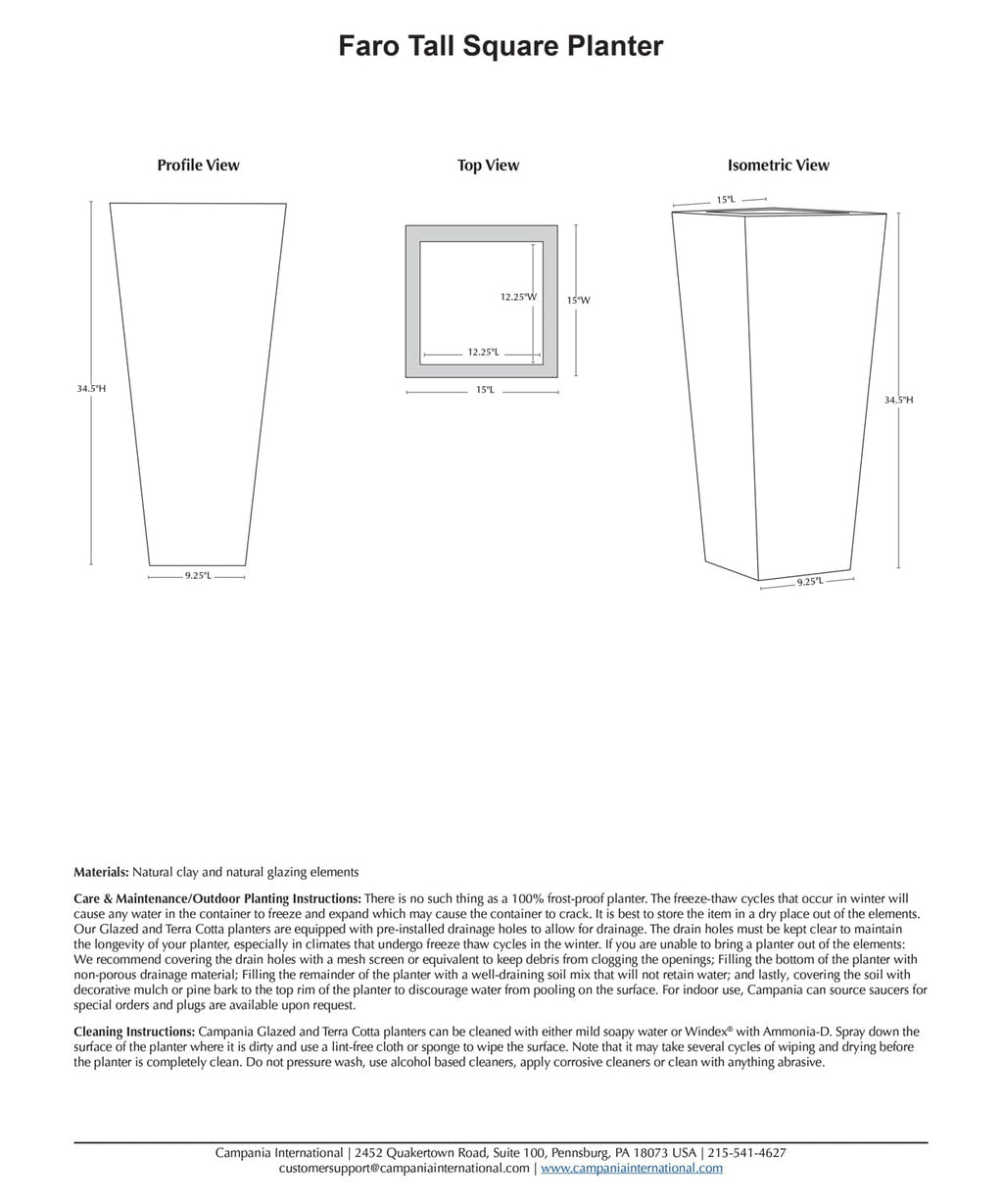 Faro Tall Square Planter

Profile View

34.5"H

9.25"L

Top View

12.25"W

15"W

12.25"L

15"L

Isometric View

15"L

34.5"H

9.25"L

Materials: Natural clay and natural glazing elements

Care & Maintenance/Outdoor Planting Instructions: There is no such thing as a 100% frost-proof planter. The freeze-thaw cycles that occur in winter will cause any water in the container to freeze and expand which may cause the container to crack. It is best to store the item in a dry place out of the elements. Our Glazed and Terra Cotta planters are equipped with pre-installed drainage holes to allow for drainage. The drain holes must be kept clear to maintain the longevity of your planter, especially in climates that undergo freeze thaw cycles in the winter. If you are unable to bring a planter out of the elements: We recommend covering the drain holes with a mesh screen or equivalent to keep debris from clogging the openings; Filling the bottom of the planter with non-porous drainage material; Filling the remainder of the planter with a well-draining soil mix that will not retain water; and lastly, covering the soil with decorative mulch or pine bark to the top rim of the planter to discourage water from pooling on the surface. For indoor use, Campania can source saucers for special orders and plugs are available upon request.

Cleaning Instructions: Campania Glazed and Terra Cotta planters can be cleaned with either mild soapy water or Windex® with Ammonia-D. Spray down the surface of the planter where it is dirty and use a lint-free cloth or sponge to wipe the surface. Note that it may take several cycles of wiping and drying before the planter is completely clean. Do not pressure wash, use alcohol based cleaners, apply corrosive cleaners or clean with anything abrasive.

Campania International | 2452 Quakertown Road, Suite 100, Pennsburg, PA 18073 USA | 215-541-4627
customersupport@campaniainternational.com | www.campaniainternational.com