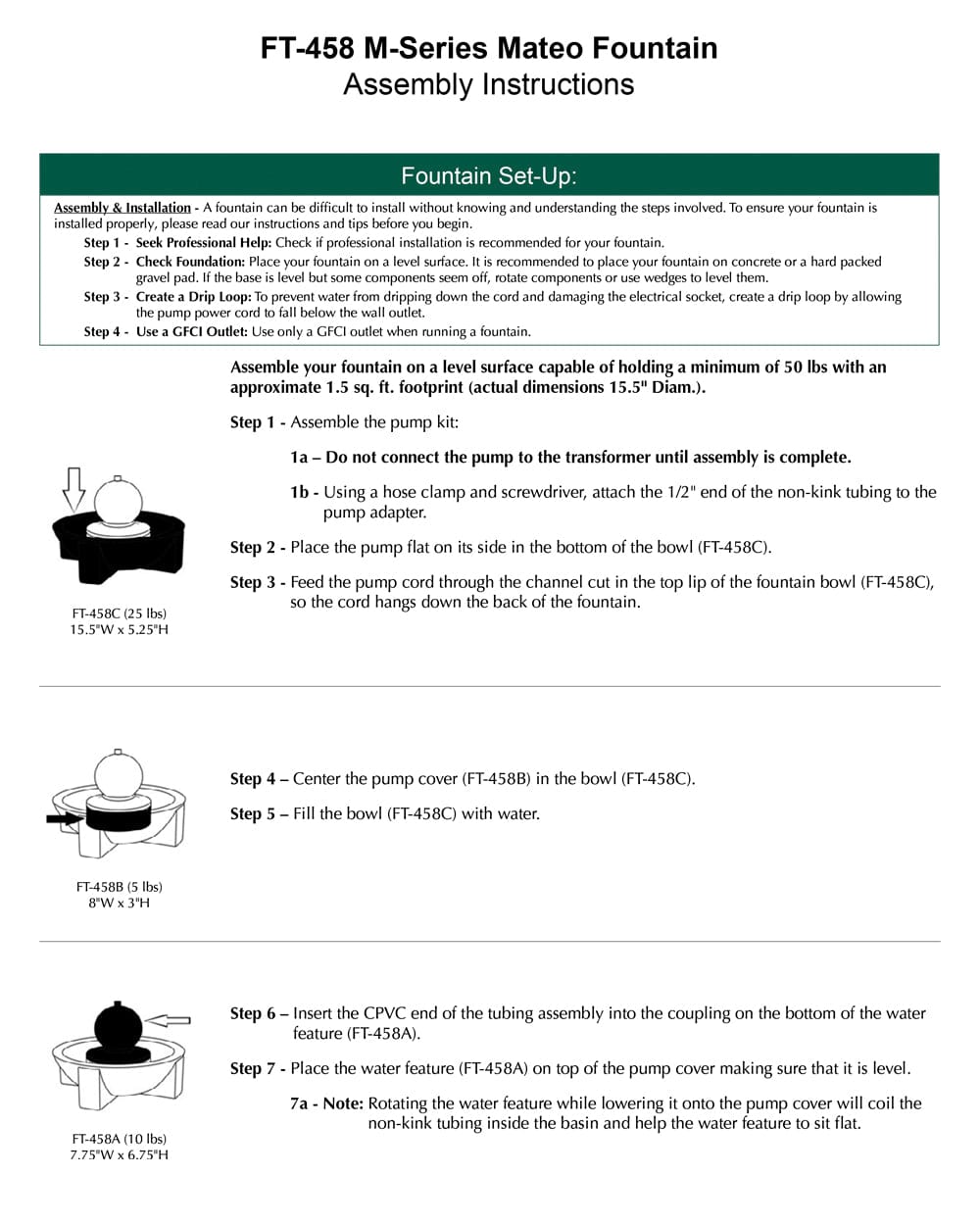 FT-458 M-Series Mateo Fountain
Assembly Instructions

Fountain Set-Up:

Assembly & Installation - A fountain can be difficult to install without knowing and understanding the steps involved. To ensure your fountain is installed properly, please read our instructions and tips before you begin.

Step 1 - Seek Professional Help: Check if professional installation is recommended for your fountain.

Step 2 - Check Foundation: Place your fountain on a level surface. It is recommended to place your fountain on concrete or a hard packed gravel pad. If the base is level but some components seem off, rotate components or use wedges to level them.

Step 3 - Create a Drip Loop: To prevent water from dripping down the cord and damaging the electrical socket, create a drip loop by allowing the pump power cord to fall below the wall outlet.

Step 4 - Use a GFCI Outlet: Use only a GFCI outlet when running a fountain.

Assemble your fountain on a level surface capable of holding a minimum of 50 lbs with an approximate 1.5 sq. ft. footprint (actual dimensions 15.5" Diam.).

Step 1 - Assemble the pump kit:

1a – Do not connect the pump to the transformer until assembly is complete.

1b - Using a hose clamp and screwdriver, attach the 1/2" end of the non-kink tubing to the pump adapter.

Step 2 - Place the pump flat on its side in the bottom of the bowl (FT-458C).

Step 3 - Feed the pump cord through the channel cut in the top lip of the fountain bowl (FT-458C), so the cord hangs down the back of the fountain.

FT-458C (25 lbs)
15.5"W x 5.25"H

Step 4 – Center the pump cover (FT-458B) in the bowl (FT-458C).

Step 5 – Fill the bowl (FT-458C) with water.

FT-458B (5 lbs)
8"W x 3"H

Step 6 – Insert the CPVC end of the tubing assembly into the coupling on the bottom of the water feature (FT-458A).

Step 7 - Place the water feature (FT-458A) on top of the pump cover making sure that it is level.

7a - Note: Rotating the water feature while lowering it onto the pump cover will coil the non-kink tubing inside the basin and help the water feature to sit flat.

FT-458A (10 lbs)
7.75"W x 6.75"H