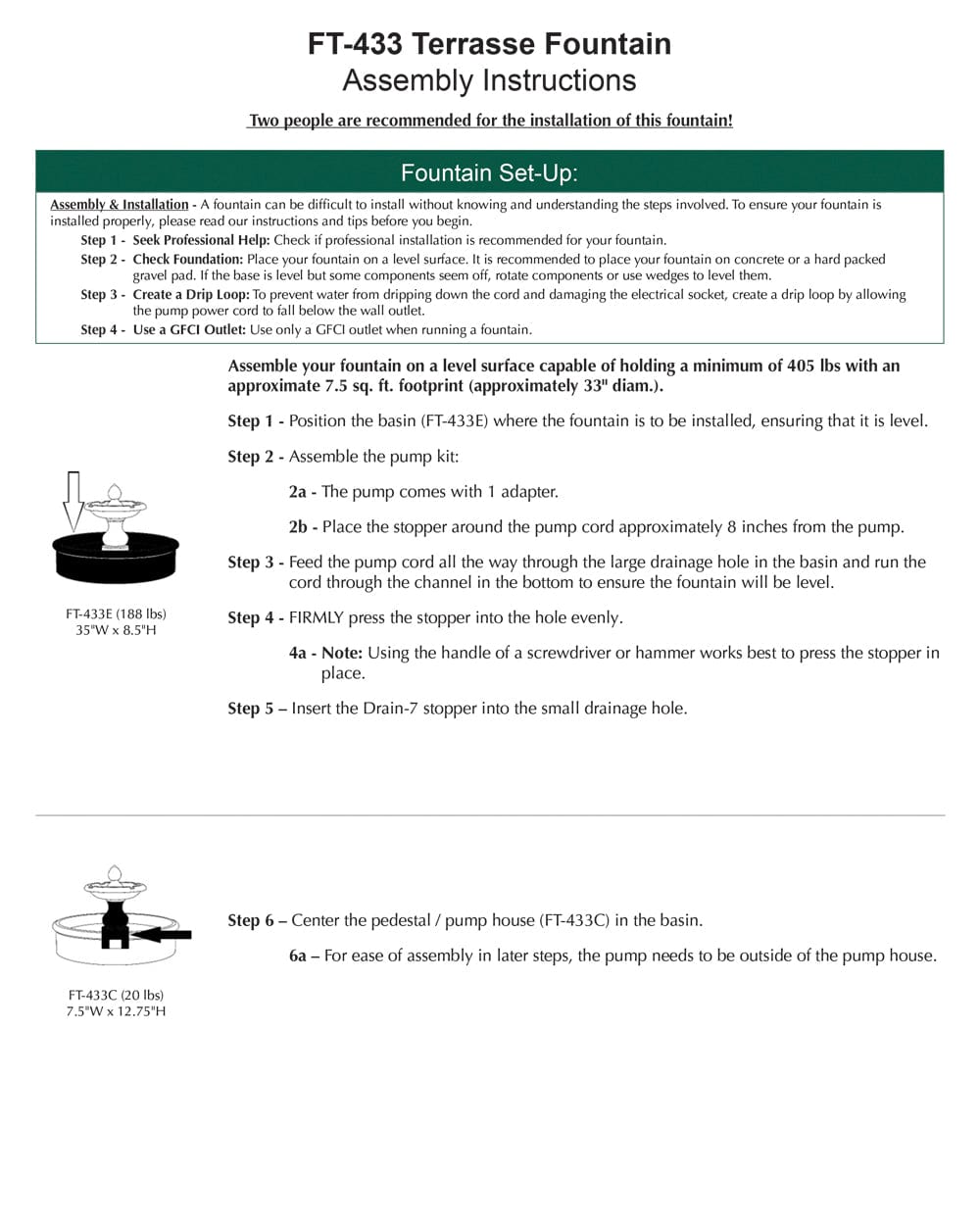 FT-433 Terrasse Fountain
Assembly Instructions

Two people are recommended for the installation of this fountain!

Fountain Set-Up:

Assembly & Installation - A fountain can be difficult to install without knowing and understanding the steps involved. To ensure your fountain is installed properly, please read our instructions and tips before you begin.

Step 1 - Seek Professional Help: Check if professional installation is recommended for your fountain.

Step 2 - Check Foundation: Place your fountain on a level surface. It is recommended to place your fountain on concrete or a hard packed gravel pad. If the base is level but some components seem off, rotate components or use wedges to level them.

Step 3 - Create a Drip Loop: To prevent water from dripping down the cord and damaging the electrical socket, create a drip loop by allowing the pump power cord to fall below the wall outlet.

Step 4 - Use a GFCI Outlet: Use only a GFCI outlet when running a fountain.

Assemble your fountain on a level surface capable of holding a minimum of 405 lbs with an approximate 7.5 sq. ft. footprint (approximately 33" diam.).

Step 1 - Position the basin (FT-433E) where the fountain is to be installed, ensuring that it is level.

Step 2 - Assemble the pump kit:

2a - The pump comes with 1 adapter.

2b - Place the stopper around the pump cord approximately 8 inches from the pump.

Step 3 - Feed the pump cord all the way through the large drainage hole in the basin and run the cord through the channel in the bottom to ensure the fountain will be level.

Step 4 - FIRMLY press the stopper into the hole evenly.

4a - Note: Using the handle of a screwdriver or hammer works best to press the stopper in place.

Step 5 – Insert the Drain-7 stopper into the small drainage hole.

FT-433E (188 lbs)
35"W x 8.5"H

Step 6 – Center the pedestal / pump house (FT-433C) in the basin.

6a – For ease of assembly in later steps, the pump needs to be outside of the pump house.

FT-433C (20 lbs)
7.5"W x 12.75"H