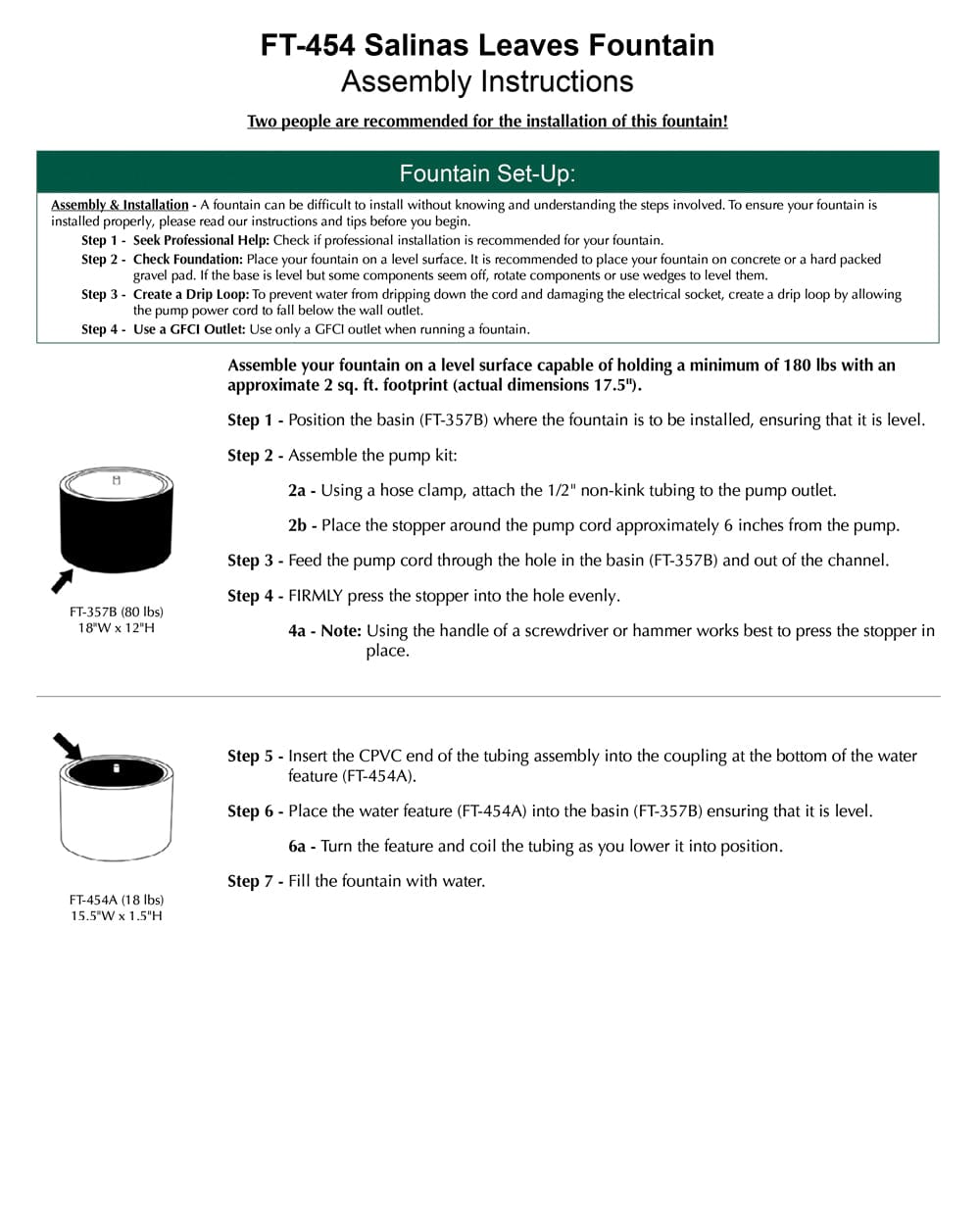 FT-454 Salinas Leaves Fountain
Assembly Instructions

Two people are recommended for the installation of this fountain!

Fountain Set-Up:

Assembly & Installation - A fountain can be difficult to install without knowing and understanding the steps involved. To ensure your fountain is installed properly, please read our instructions and tips before you begin.

Step 1 - Seek Professional Help: Check if professional installation is recommended for your fountain.

Step 2 - Check Foundation: Place your fountain on a level surface. It is recommended to place your fountain on concrete or a hard packed gravel pad. If the base is level but some components seem off, rotate components or use wedges to level them.

Step 3 - Create a Drip Loop: To prevent water from dripping down the cord and damaging the electrical socket, create a drip loop by allowing the pump power cord to fall below the wall outlet.

Step 4 - Use a GFCI Outlet: Use only a GFCI outlet when running a fountain.

Assemble your fountain on a level surface capable of holding a minimum of 180 lbs with an approximate 2 sq. ft. footprint (actual dimensions 17.5").

Step 1 - Position the basin (FT-357B) where the fountain is to be installed, ensuring that it is level.

Step 2 - Assemble the pump kit:

2a - Using a hose clamp, attach the 1/2" non-kink tubing to the pump outlet.

2b - Place the stopper around the pump cord approximately 6 inches from the pump.

Step 3 - Feed the pump cord through the hole in the basin (FT-357B) and out of the channel.

Step 4 - FIRMLY press the stopper into the hole evenly.

4a - Note: Using the handle of a screwdriver or hammer works best to press the stopper in place.

FT-357B (80 lbs)
18"W x 12"H

Step 5 - Insert the CPVC end of the tubing assembly into the coupling at the bottom of the water feature (FT-454A).

Step 6 - Place the water feature (FT-454A) into the basin (FT-357B) ensuring that it is level.

6a - Turn the feature and coil the tubing as you lower it into position.

Step 7 - Fill the fountain with water.

FT-454A (18 lbs)
15.5"W x 1.5"H