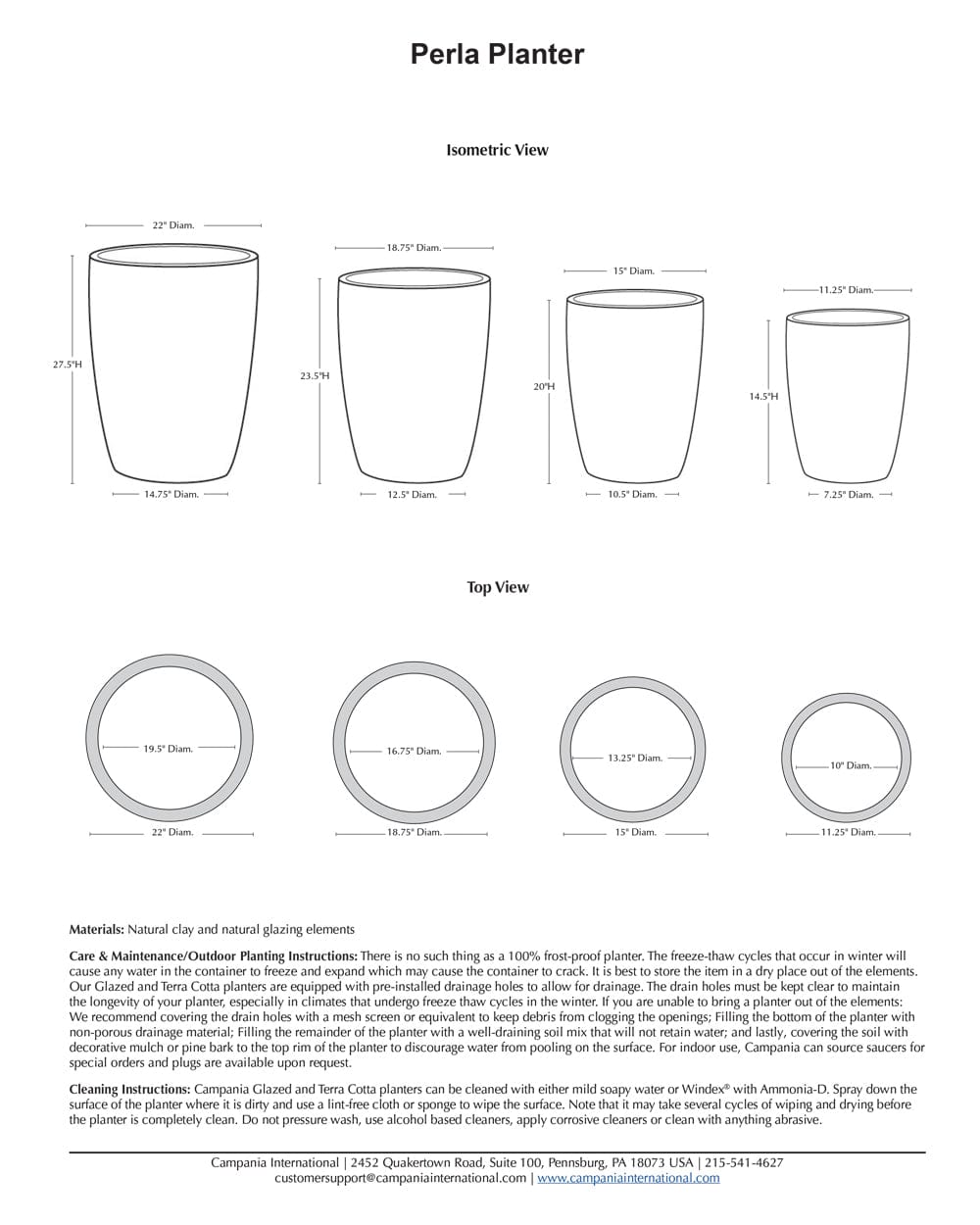 Perla Planter

Isometric View

22" Diam.

27.5"H

14.75" Diam.

18.75" Diam.

23.5"H

12.5" Diam.

15" Diam.

20"H

10.5" Diam.

11.25" Diam.

14.5"H

7.25" Diam.

Top View

19.5" Diam.

22" Diam.

16.75" Diam.

18.75" Diam.

13.25" Diam.

15" Diam.

10" Diam.

11.25" Diam.

Materials: Natural clay and natural glazing elements

Care & Maintenance/Outdoor Planting Instructions: There is no such thing as a 100% frost-proof planter. The freeze-thaw cycles that occur in winter will cause any water in the container to freeze and expand which may cause the container to crack. It is best to store the item in a dry place out of the elements. Our Glazed and Terra Cotta planters are equipped with pre-installed drainage holes to allow for drainage. The drain holes must be kept clear to maintain the longevity of your planter, especially in climates that undergo freeze thaw cycles in the winter. If you are unable to bring a planter out of the elements: We recommend covering the drain holes with a mesh screen or equivalent to keep debris from clogging the openings; Filling the bottom of the planter with non-porous drainage material; Filling the remainder of the planter with a well-draining soil mix that will not retain water; and lastly, covering the soil with decorative mulch or pine bark to the top rim of the planter to discourage water from pooling on the surface. For indoor use, Campania can source saucers for special orders and plugs are available upon request.

Cleaning Instructions: Campania Glazed and Terra Cotta planters can be cleaned with either mild soapy water or Windex® with Ammonia-D. Spray down the surface of the planter where it is dirty and use a lint-free cloth or sponge to wipe the surface. Note that it may take several cycles of wiping and drying before the planter is completely clean. Do not pressure wash, use alcohol based cleaners, apply corrosive cleaners or clean with anything abrasive.

Campania International | 2452 Quakertown Road, Suite 100, Pennsburg, PA 18073 USA | 215-541-4627
customersupport@campaniainternational.com | www.campaniainternational.com