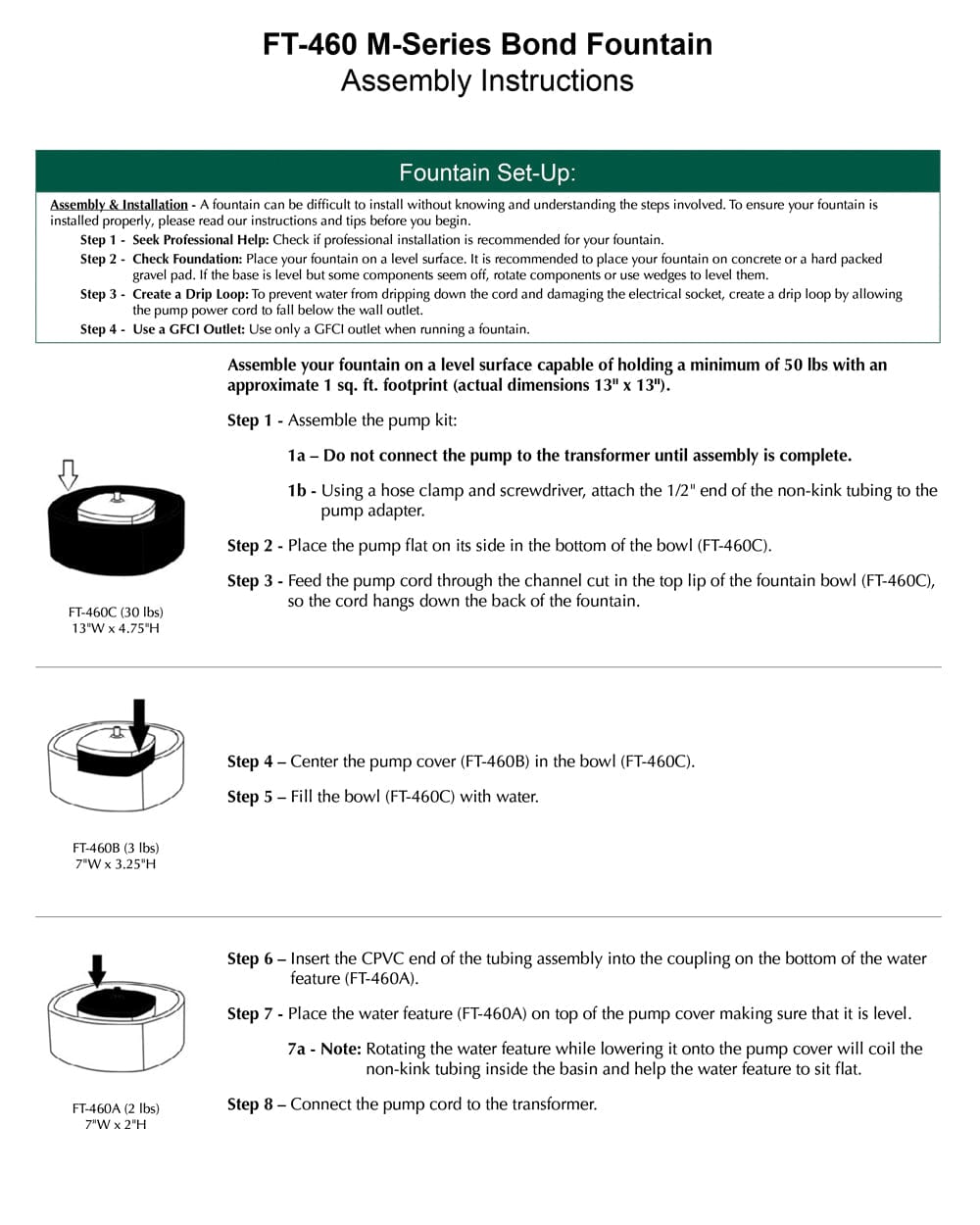 FT-460 M-Series Bond Fountain
Assembly Instructions

Fountain Set-Up:

Assembly & Installation - A fountain can be difficult to install without knowing and understanding the steps involved. To ensure your fountain is installed properly, please read our instructions and tips before you begin.

Step 1 - Seek Professional Help: Check if professional installation is recommended for your fountain.

Step 2 - Check Foundation: Place your fountain on a level surface. It is recommended to place your fountain on concrete or a hard packed gravel pad. If the base is level but some components seem off, rotate components or use wedges to level them.

Step 3 - Create a Drip Loop: To prevent water from dripping down the cord and damaging the electrical socket, create a drip loop by allowing the pump power cord to fall below the wall outlet.

Step 4 - Use a GFCI Outlet: Use only a GFCI outlet when running a fountain.

Assemble your fountain on a level surface capable of holding a minimum of 50 lbs with an approximate 1 sq. ft. footprint (actual dimensions 13" x 13").

Step 1 - Assemble the pump kit:

1a – Do not connect the pump to the transformer until assembly is complete.

1b - Using a hose clamp and screwdriver, attach the 1/2" end of the non-kink tubing to the pump adapter.

Step 2 - Place the pump flat on its side in the bottom of the bowl (FT-460C).

Step 3 - Feed the pump cord through the channel cut in the top lip of the fountain bowl (FT-460C), so the cord hangs down the back of the fountain.

FT-460C (30 lbs)
13"W x 4.75"H

Step 4 – Center the pump cover (FT-460B) in the bowl (FT-460C).

Step 5 – Fill the bowl (FT-460C) with water.

FT-460B (3 lbs)
7"W x 3.25"H

Step 6 – Insert the CPVC end of the tubing assembly into the coupling on the bottom of the water feature (FT-460A).

Step 7 - Place the water feature (FT-460A) on top of the pump cover making sure that it is level.

7a - Note: Rotating the water feature while lowering it onto the pump cover will coil the non-kink tubing inside the basin and help the water feature to sit flat.

Step 8 – Connect the pump cord to the transformer.

FT-460A (2 lbs)
7"W x 2"H