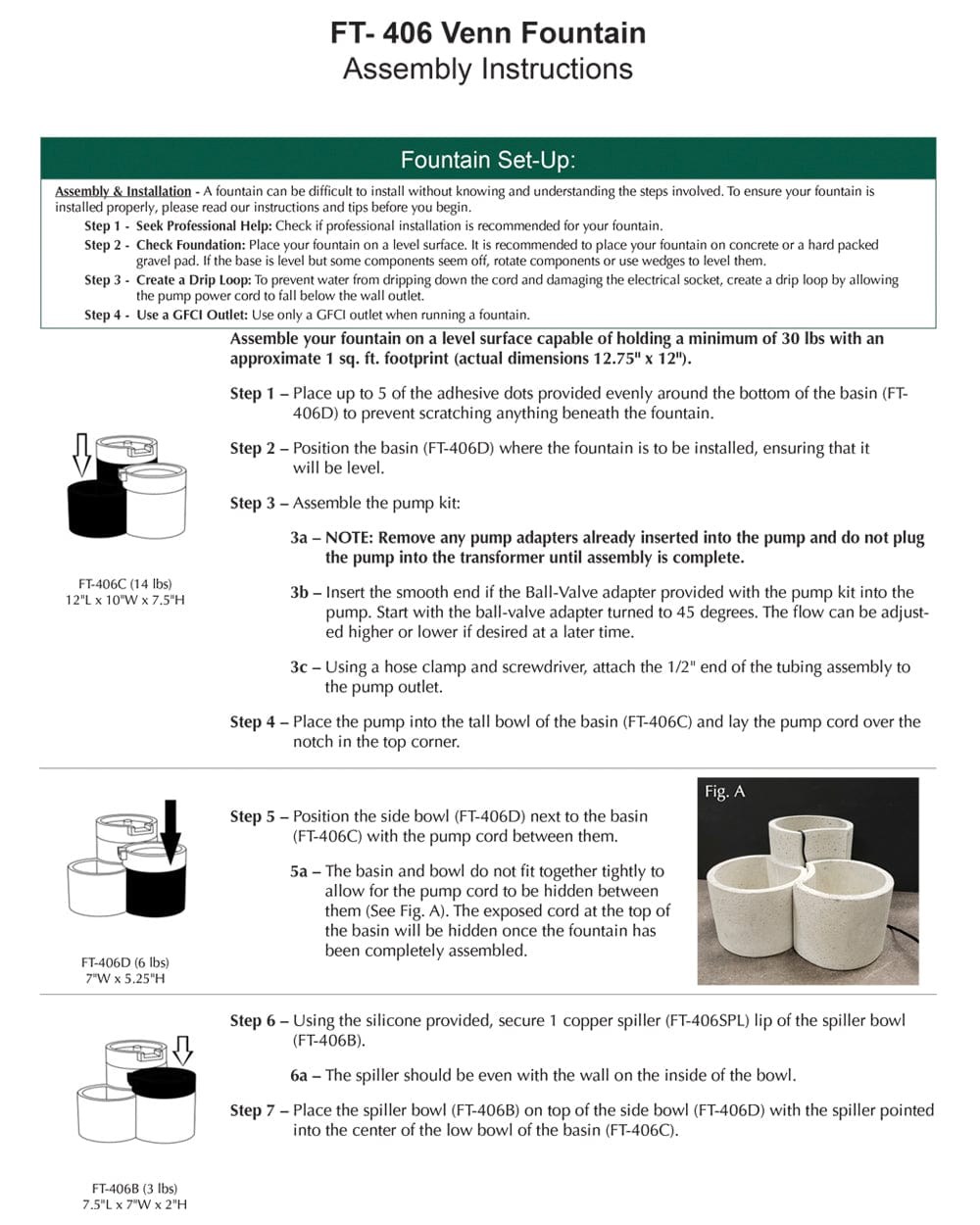 FT- 406 Venn Fountain
Assembly Instructions

Fountain Set-Up:

Assembly & Installation - A fountain can be difficult to install without knowing and understanding the steps involved. To ensure your fountain is installed properly, please read our instructions and tips before you begin.
Step 1 - Seek Professional Help: Check if professional installation is recommended for your fountain.
Step 2 - Check Foundation: Place your fountain on a level surface. It is recommended to place your fountain on concrete or a hard packed gravel pad. If the base is level but some components seem off, rotate components or use wedges to level them.
Step 3 - Create a Drip Loop: To prevent water from dripping down the cord and damaging the electrical socket, create a drip loop by allowing the pump power cord to fall below the wall outlet.
Step 4 - Use a GFCI Outlet: Use only a GFCI outlet when running a fountain.

Assemble your fountain on a level surface capable of holding a minimum of 30 lbs with an approximate 1 sq. ft. footprint (actual dimensions 12.75" x 12").

Step 1 – Place up to 5 of the adhesive dots provided evenly around the bottom of the basin (FT-406D) to prevent scratching anything beneath the fountain.

Step 2 – Position the basin (FT-406D) where the fountain is to be installed, ensuring that it will be level.

Step 3 – Assemble the pump kit:

3a – NOTE: Remove any pump adapters already inserted into the pump and do not plug the pump into the transformer until assembly is complete.

3b – Insert the smooth end if the Ball-Valve adapter provided with the pump kit into the pump. Start with the ball-valve adapter turned to 45 degrees. The flow can be adjusted higher or lower if desired at a later time.

3c – Using a hose clamp and screwdriver, attach the 1/2" end of the tubing assembly to the pump outlet.

Step 4 – Place the pump into the tall bowl of the basin (FT-406C) and lay the pump cord over the notch in the top corner.

FT-406C (14 lbs)
12"L x 10"W x 7.5"H

Step 5 – Position the side bowl (FT-406D) next to the basin (FT-406C) with the pump cord between them.

5a – The basin and bowl do not fit together tightly to allow for the pump cord to be hidden between them (See Fig. A). The exposed cord at the top of the basin will be hidden once the fountain has been completely assembled.

Fig. A

FT-406D (6 lbs)
7"W x 5.25"H

Step 6 – Using the silicone provided, secure 1 copper spiller (FT-406SPL) lip of the spiller bowl (FT-406B).

6a – The spiller should be even with the wall on the inside of the bowl.

Step 7 – Place the spiller bowl (FT-406B) on top of the side bowl (FT-406D) with the spiller pointed into the center of the low bowl of the basin (FT-406C).

FT-406B (3 lbs)
7.5"L x 7"W x 2"H